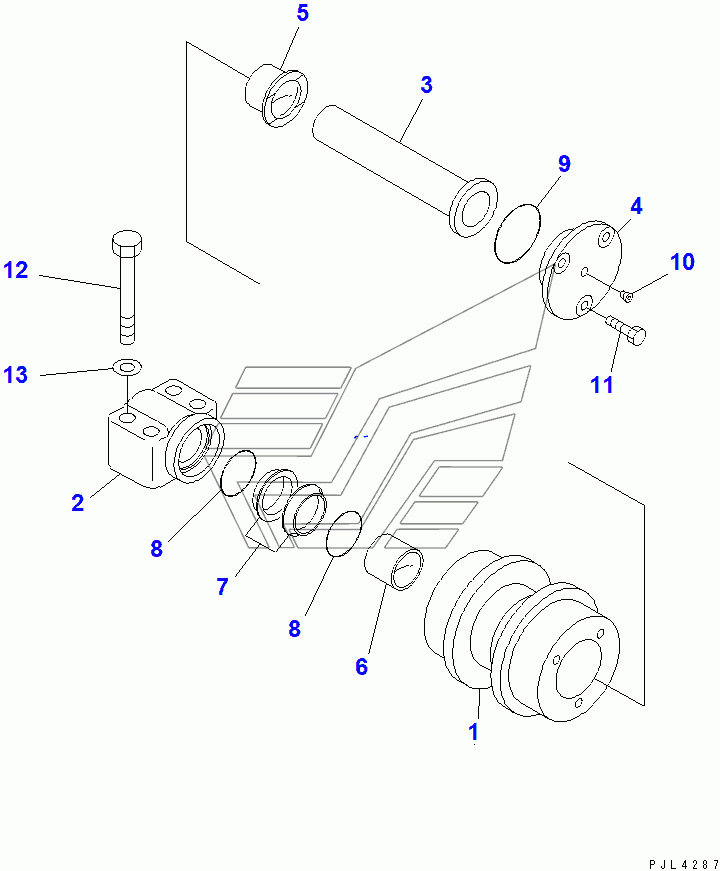 5
3
9
4
10
12
11
13
2
8
7
8
6
1
PJL4287