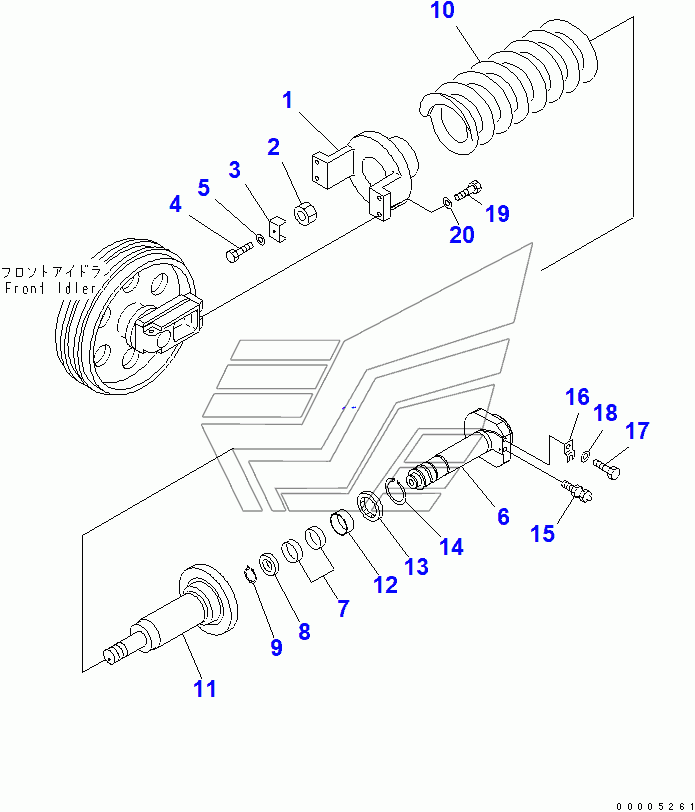 10
1
2
3
5
4
19
20
フロントアイドラ
Front Idler
16
18
17
6
15
14
13
12
7
8
9
11
00005261