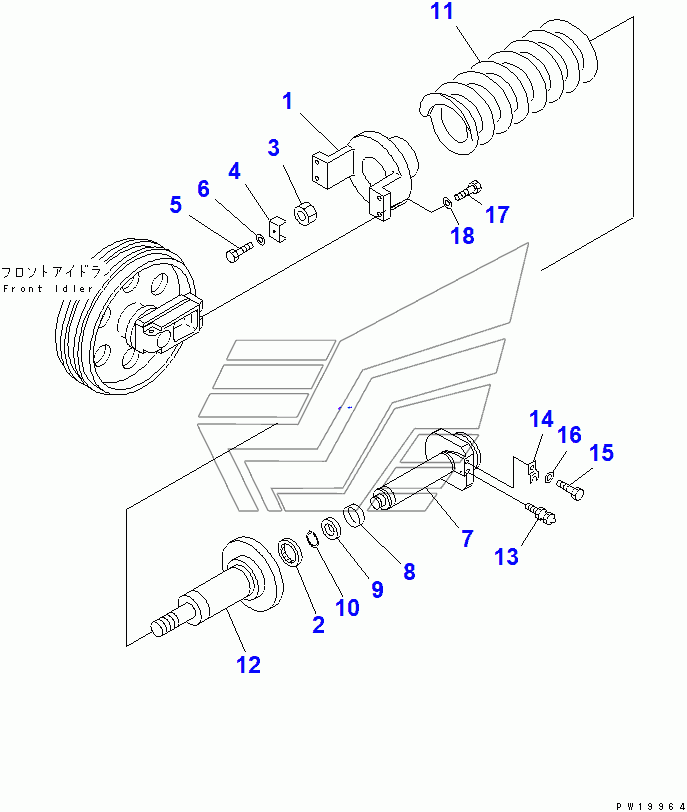 11

1

3

4

6

5

17

18

フロントアイドラ
Front Idler

14

16

15

7

13

8

9

10

2

12

PW19964