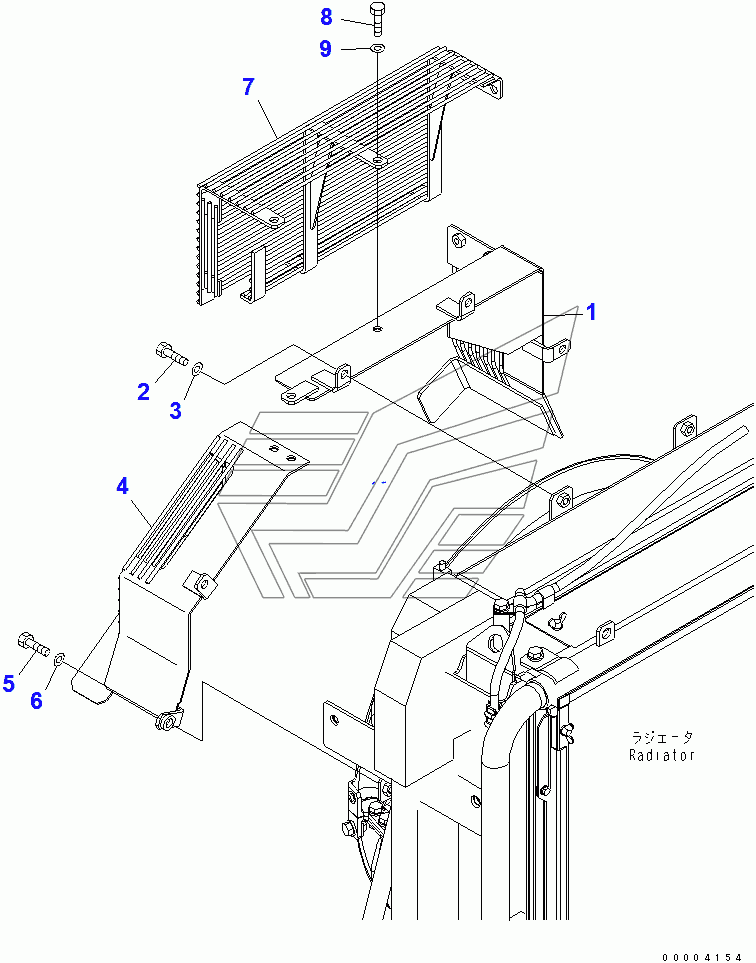 8
9
7
1
2
3
4
5
6
ラジエータ
Radiator
00004154