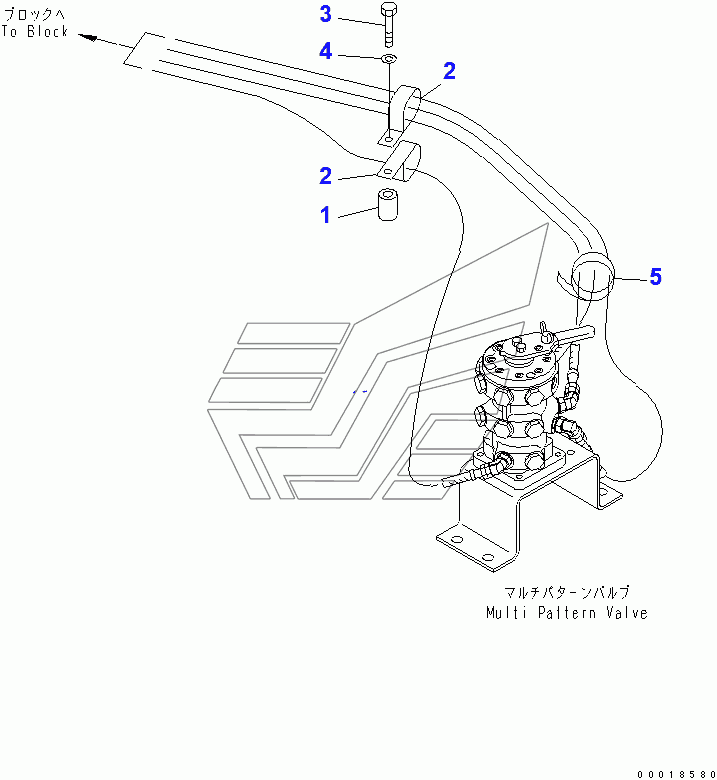 ブロックへ
To Block

3
4
2
2
1
5

マルチパターンバルブ
Multi Pattern Valve

00018580