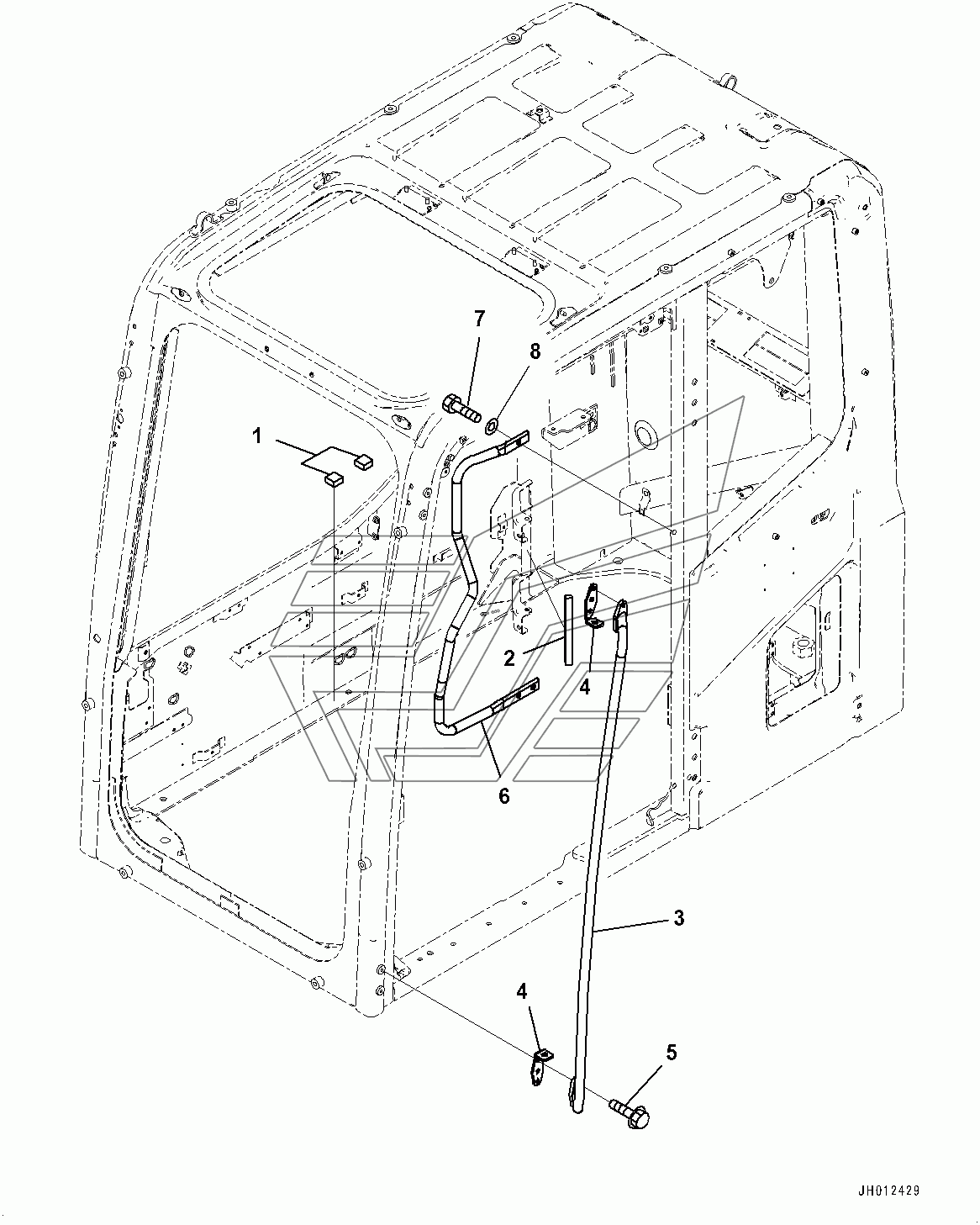 7
8
1
2
4
6
3
4
5
JH012429