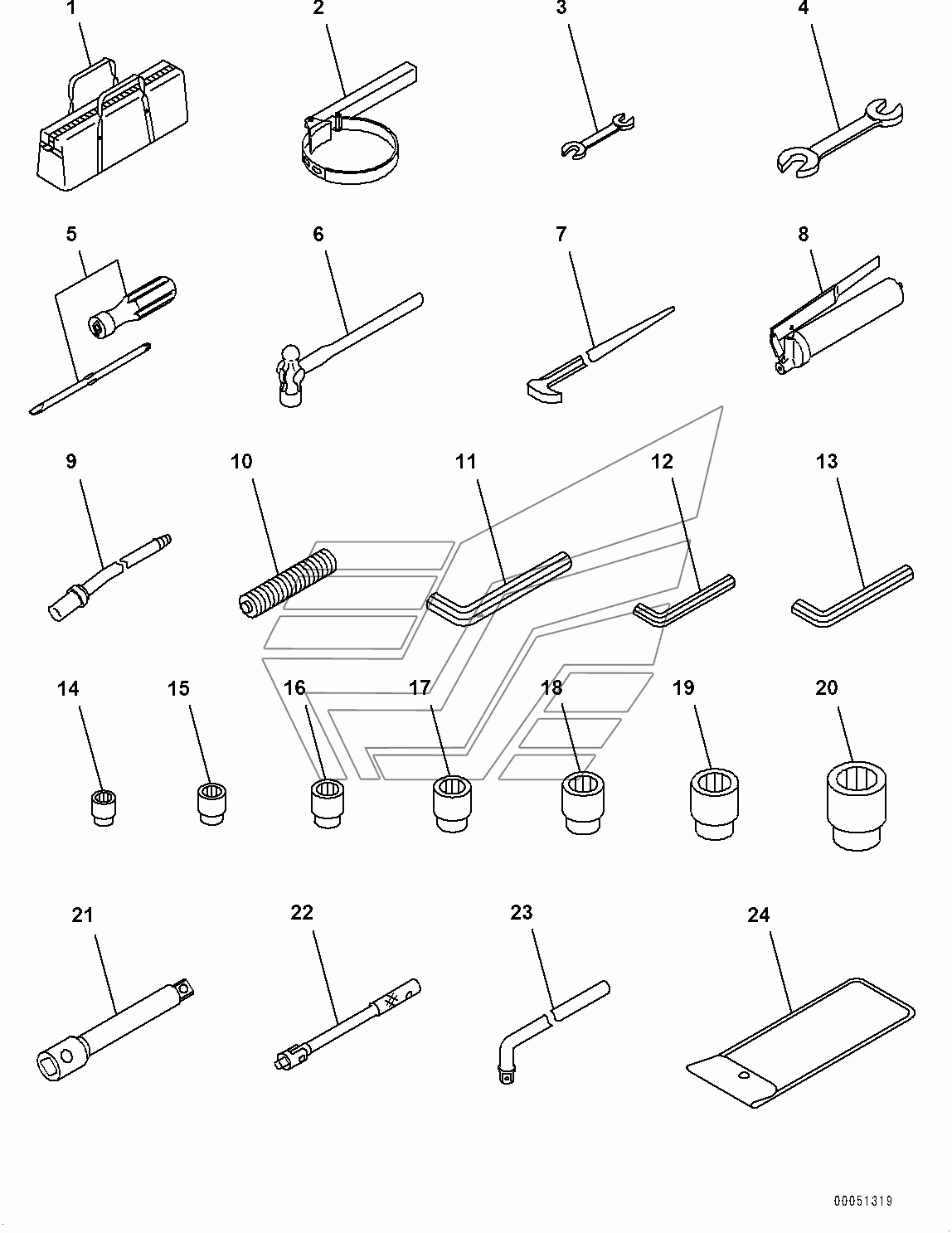 1
2
3
4
5
6
7
8
9
10
11
12
13
14
15
16
17
18
19
20
21
22
23
24
00051319