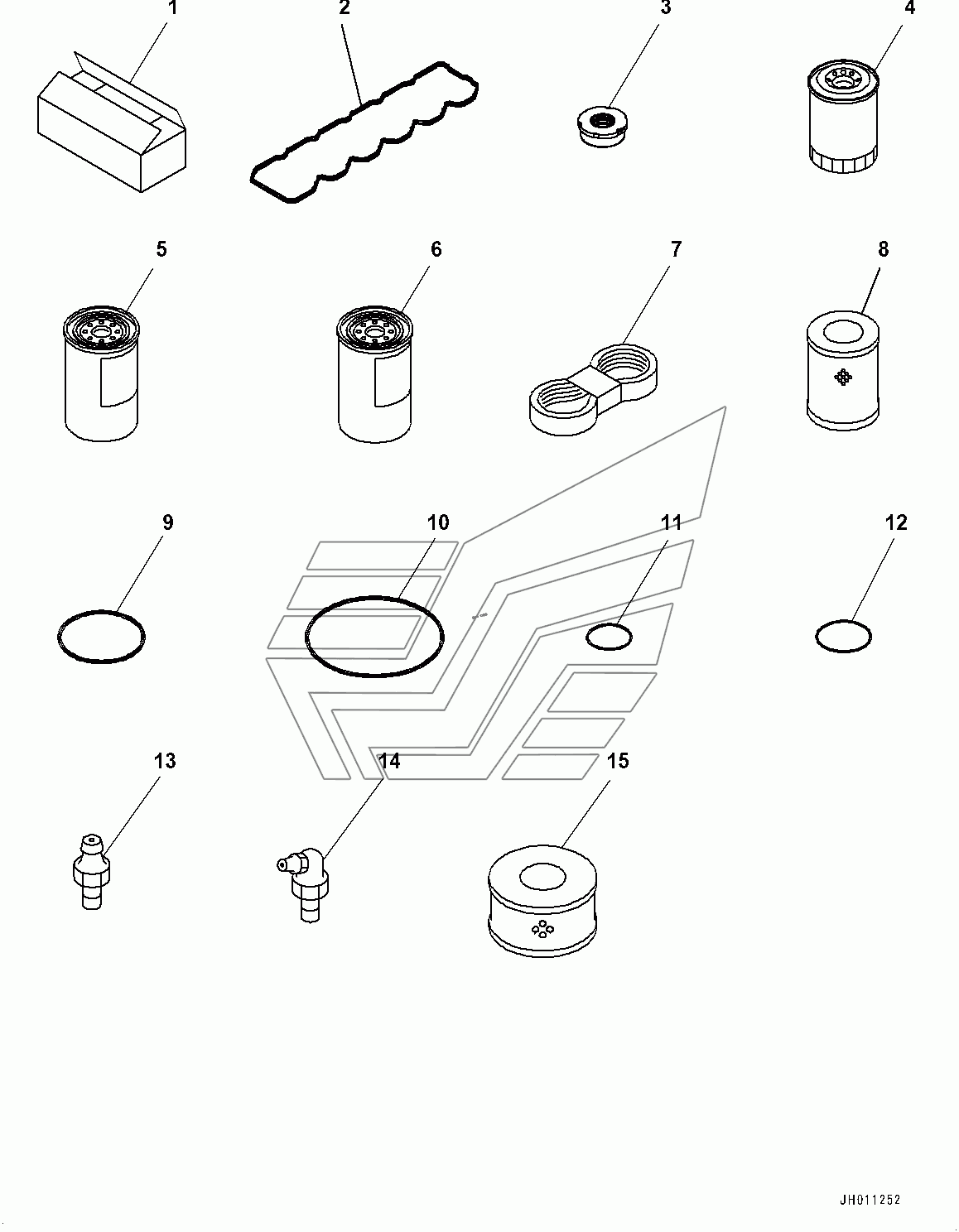 1
2
3
4
5
6
7
8
9
10
11
12
13
14
15
JH011252