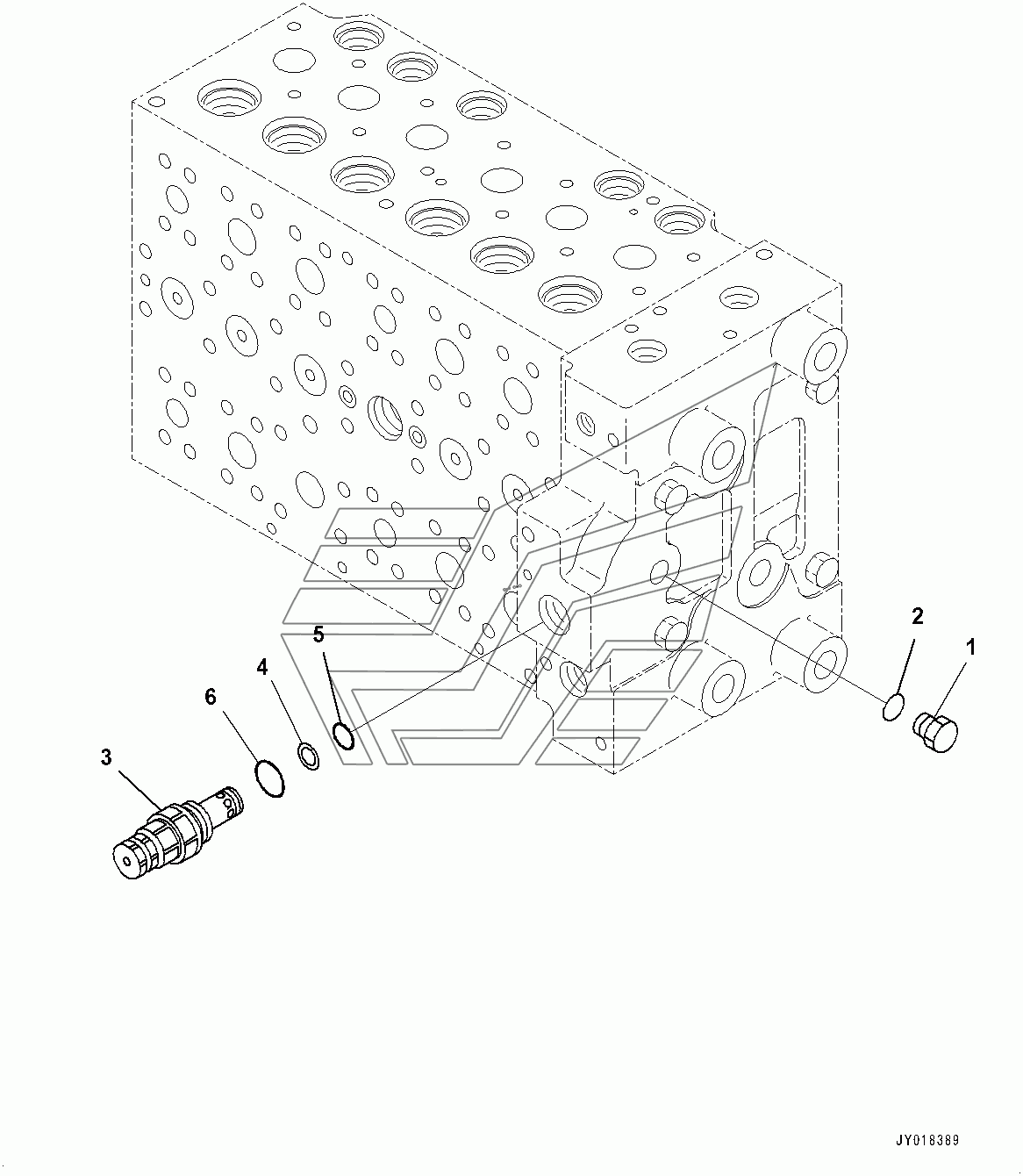 2
1
5
4
6
3
JY018389