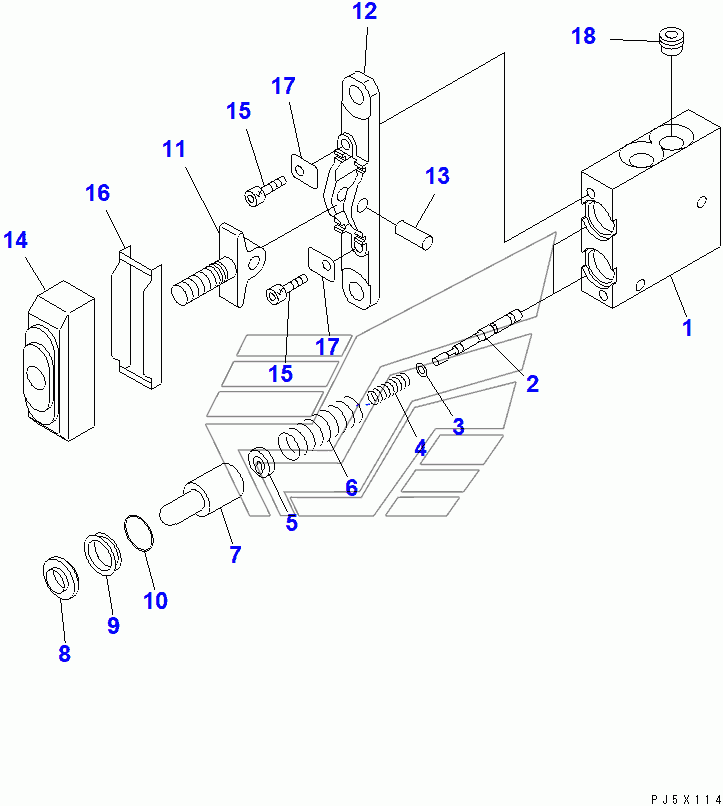 12
18
17
15
11
13
16
14
1
17
15
2
3
4
6
5
7
10
9
8
PJ5X114