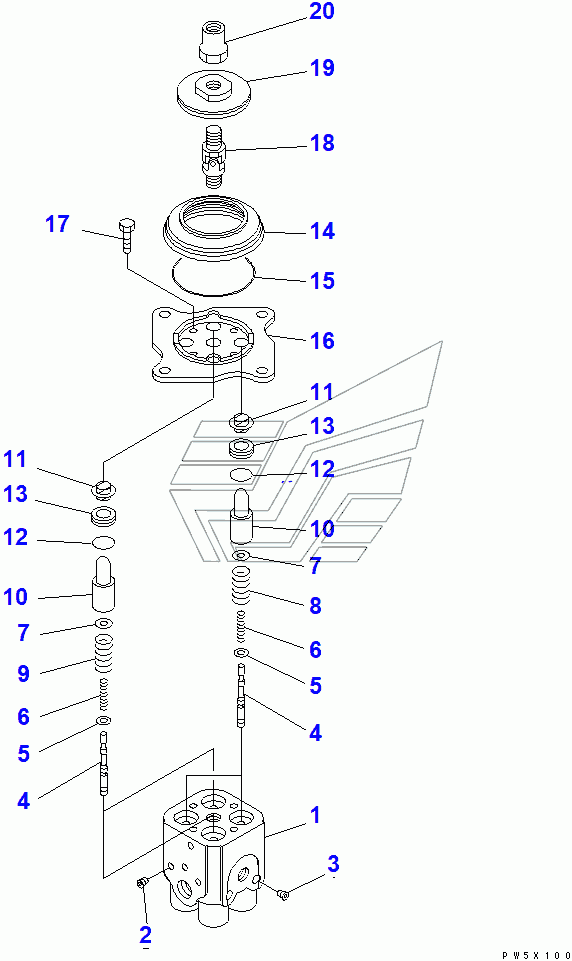 20
19
18
17
14
15
16
11
13
12
10
7
8
6
5
4
11
13
12
10
7
9
6
5
4
1
3
2
PW5X100