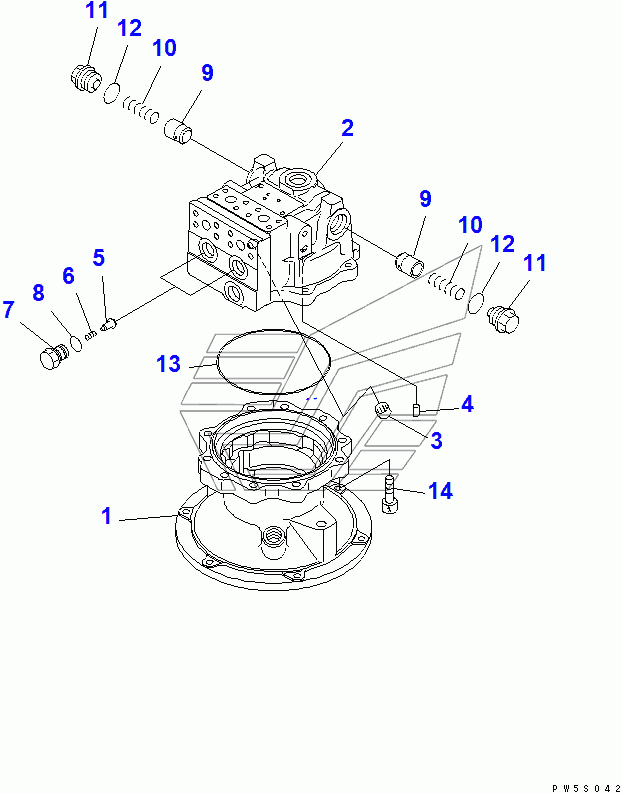 11
12
10
9
2
9
10
12
11
5
6
8
7
13
4
3
14
1
PW5S042