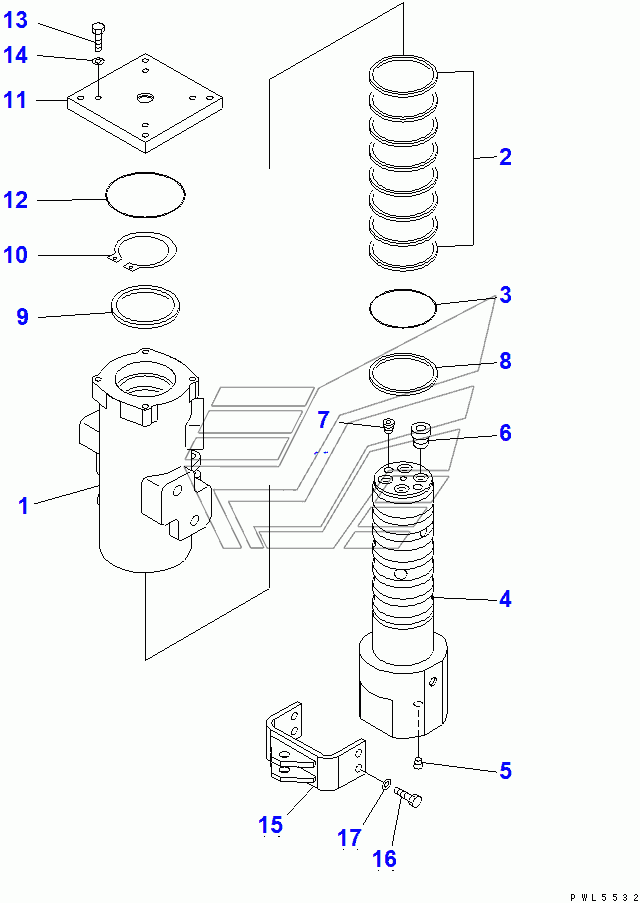 13
14
11
12
10
9
1
2
3
8
7
6
4
5
15
17
16
PWL5532