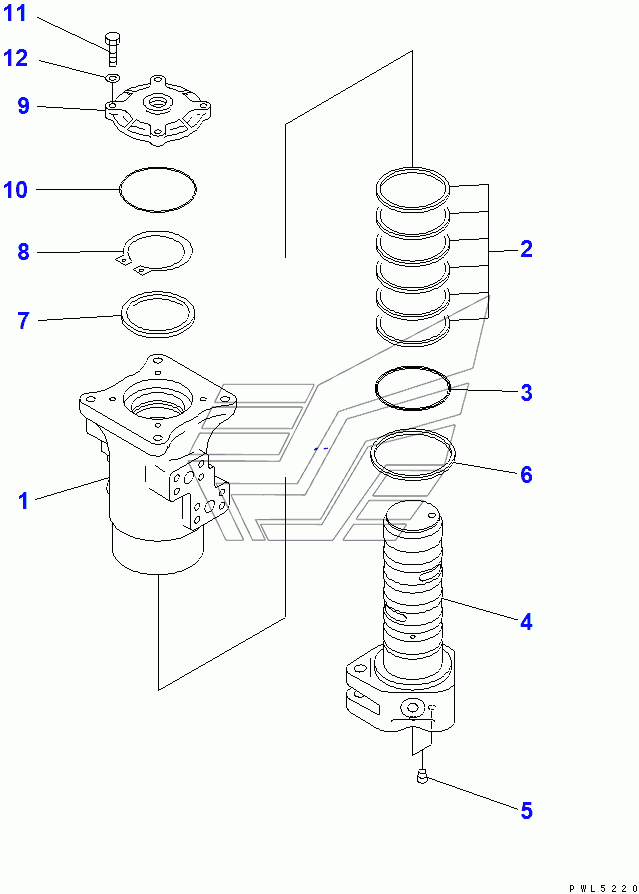 11
12
9
10
8
7
1
2
3
6
4
5
PWL5220