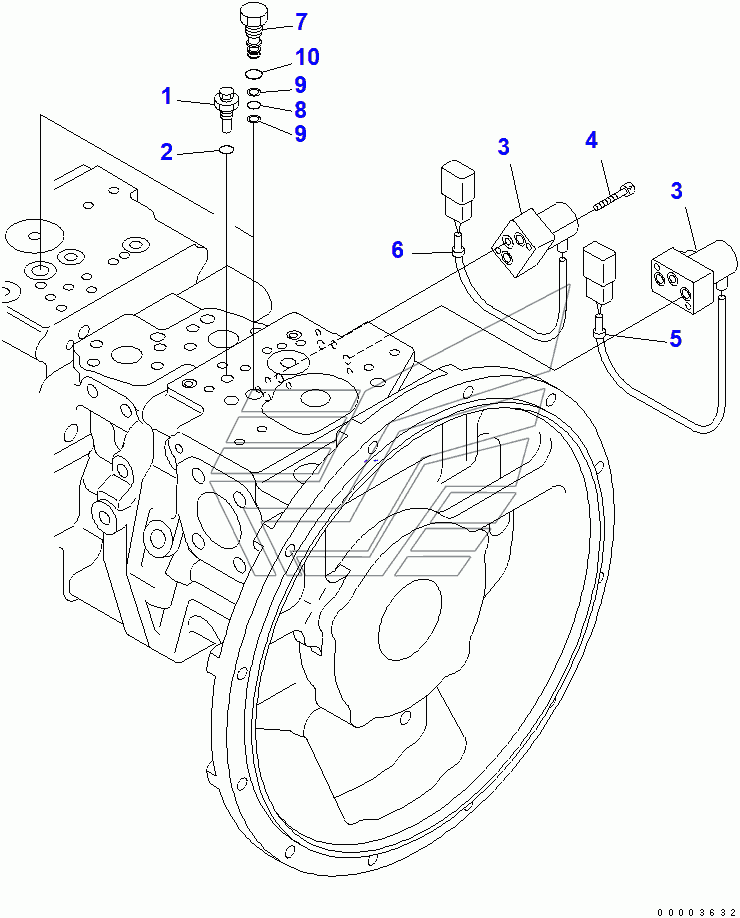 7
10
1
9
8
9
2
3
4
3
6
5
00003632