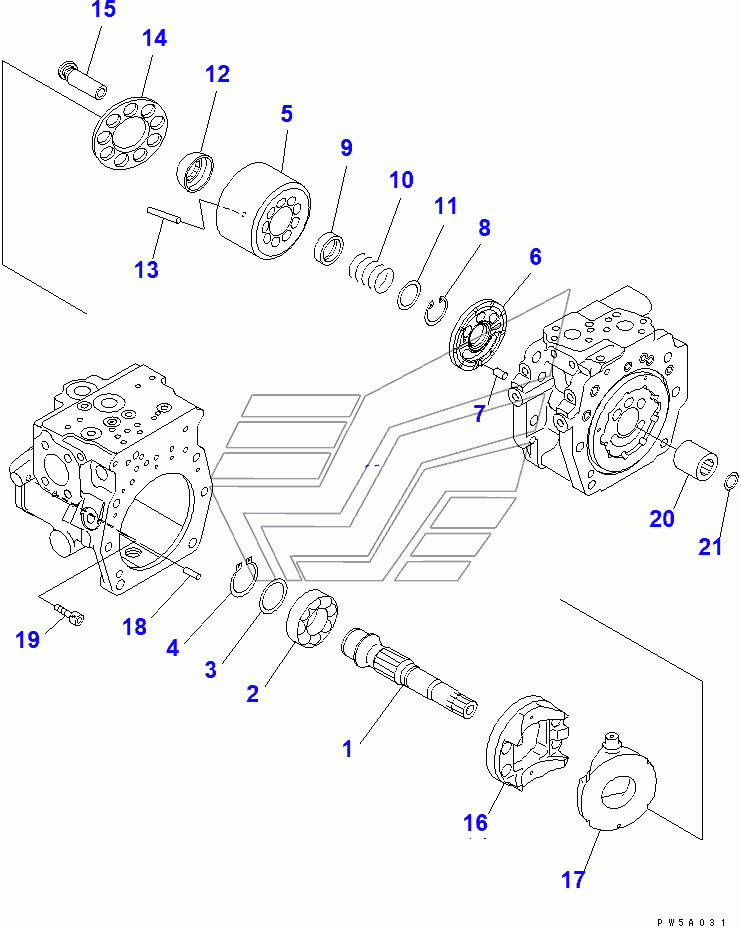 15
14
12
5
9
10
11
8
6
13
7
20
21
19
18
4
3
2
1
16
17
PW5A031