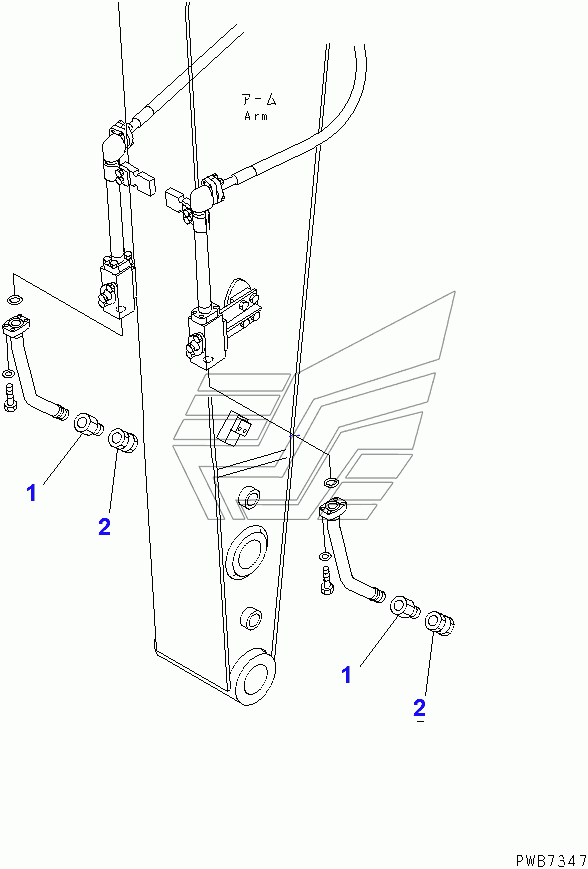 アーム
Arm

1
2
1
2

PWB7347