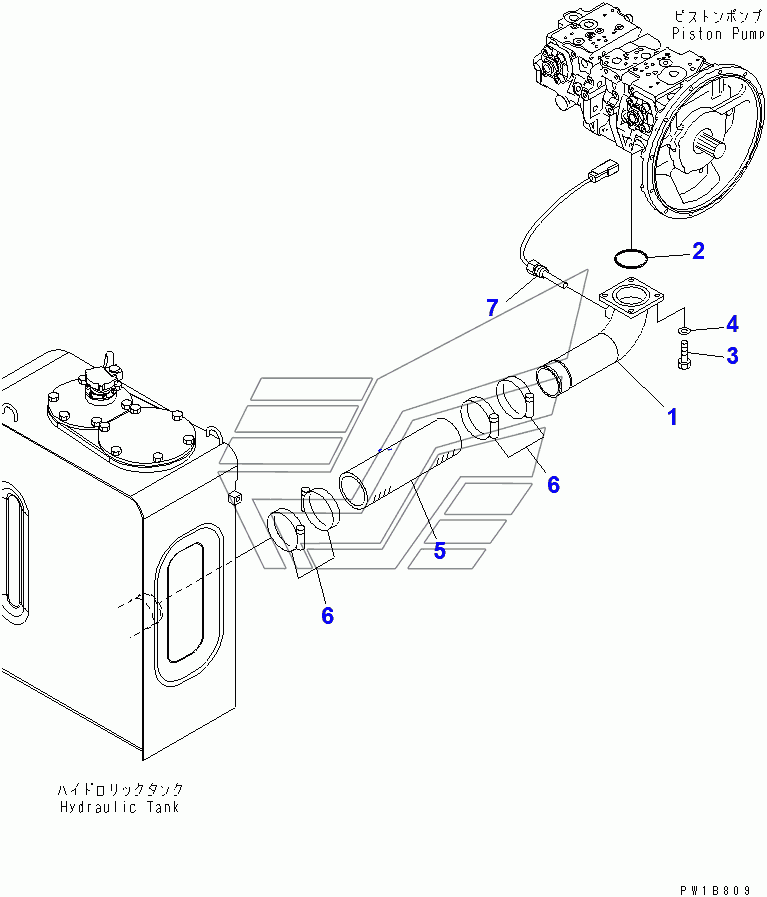 ピストンポンプ
Piston Pump

2

7

4

3

1

6

5

6

ハイドロリックタンク
Hydraulic Tank

PW1B809