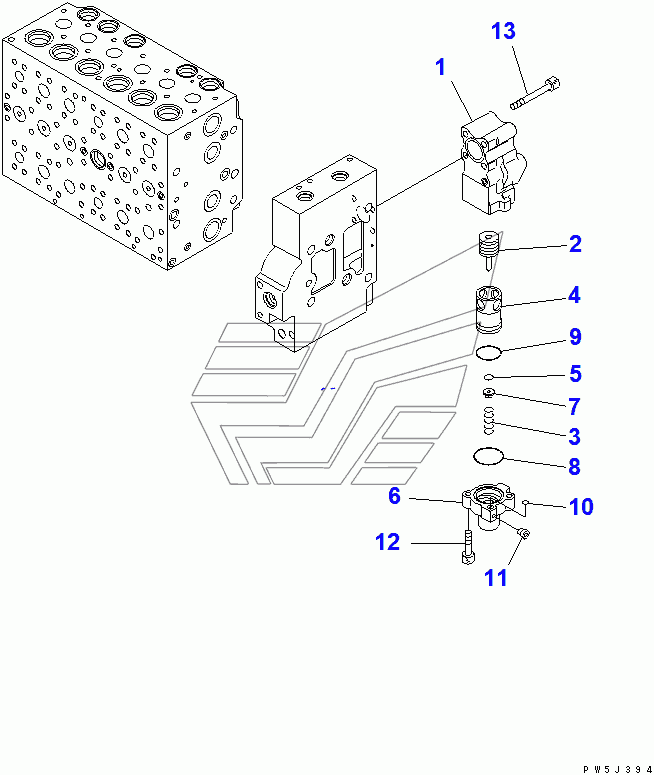 13
1
2
4
9
5
7
3
8
6
10
12
11
PW5J394