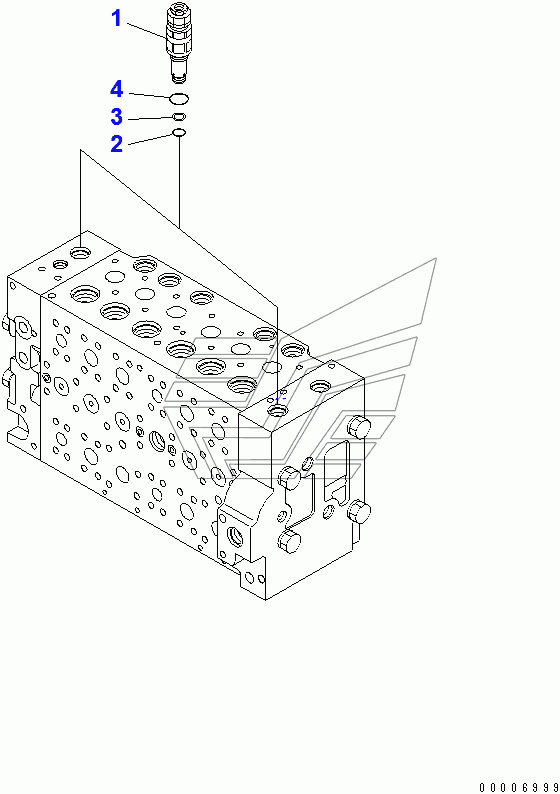 1
4
3
2
00006999