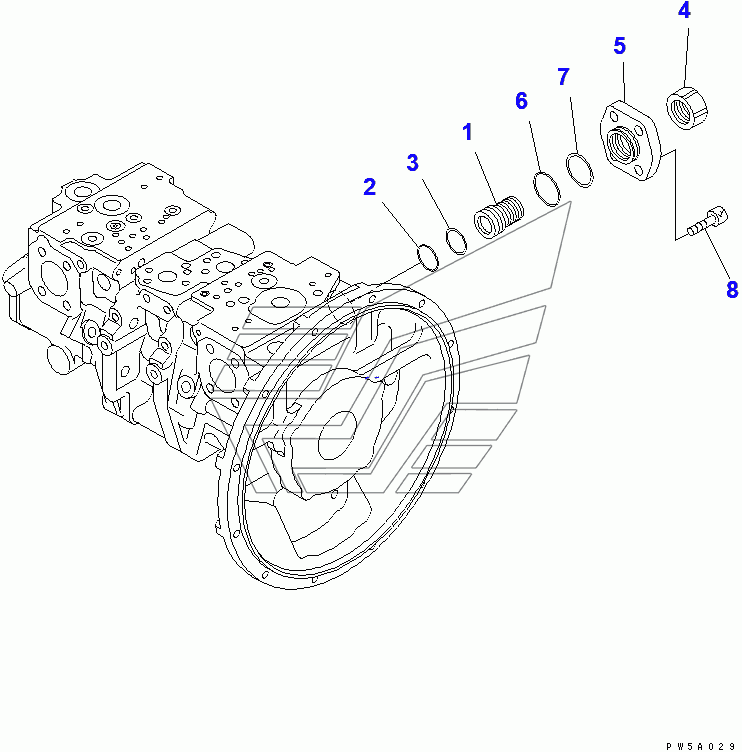 4
5
7
6
1
3
2
8

PW5A029