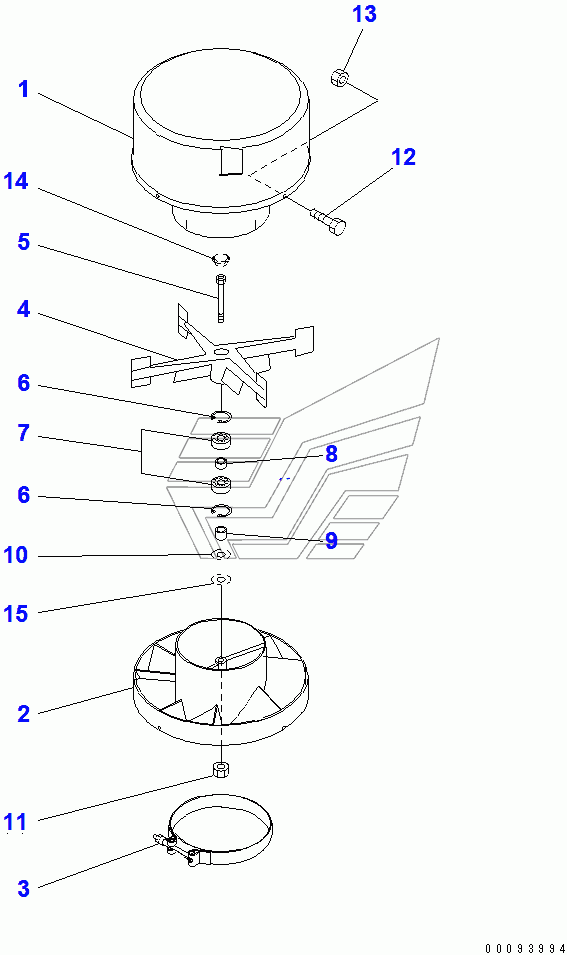 13
1
12
14
5
4
6
7
8
6
9
10
15
2
11
3
00093994