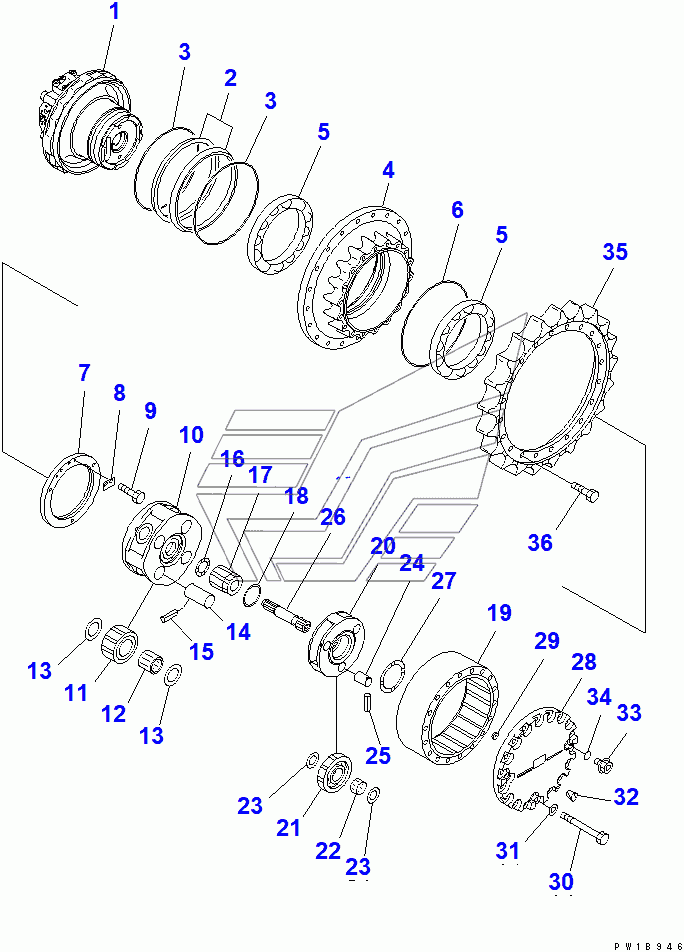 1
3
2
3
5
4
6
5
35
7
8
9
10
16
17
18
26
20
24
27
36
19
29
28
34
33
13
11
12
13
15
14
25
23
21
22
23
32
31
30
PW1B946