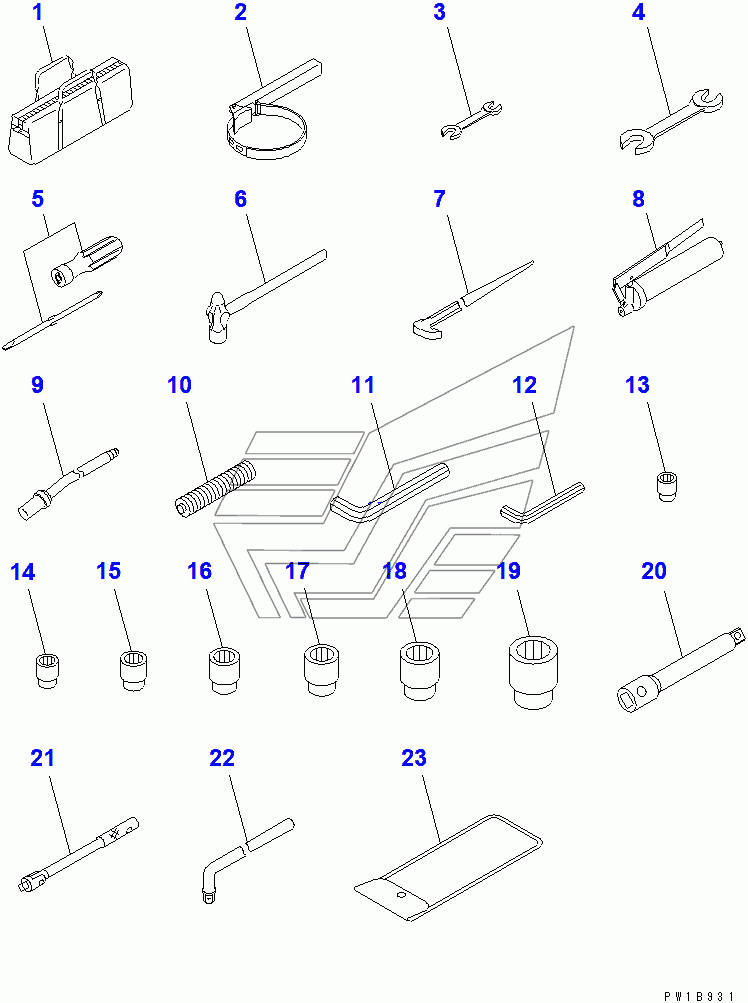 1
2
3
4
5
6
7
8
9
10
11
12
13
14
15
16
17
18
19
20
21
22
23
PW1B931