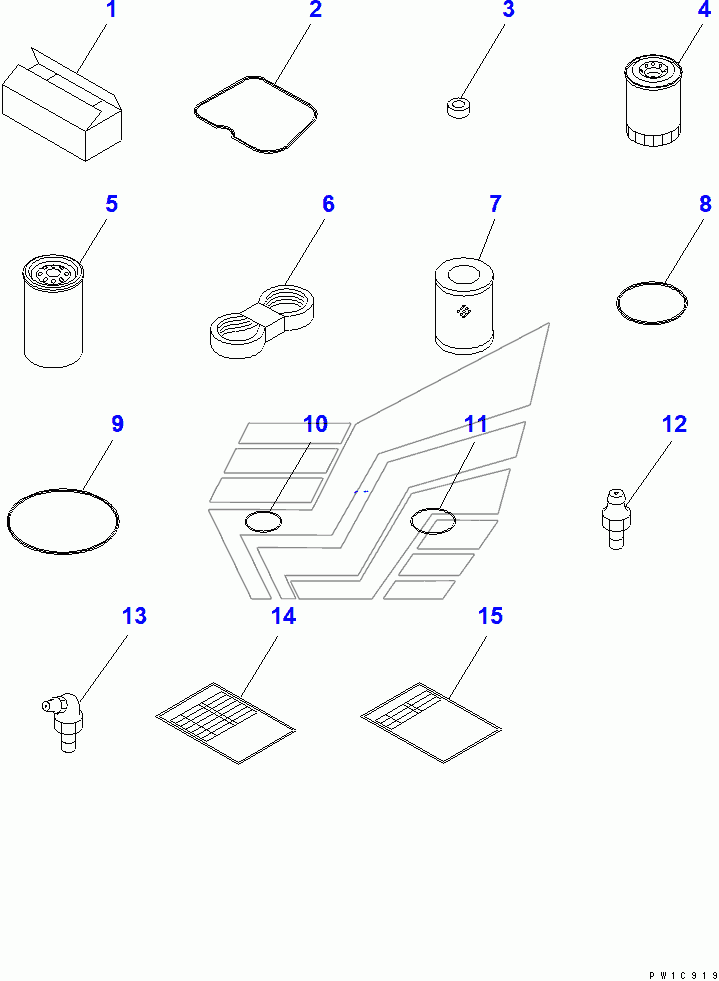 1
2
3
4
5
6
7
8
9
10
11
12
13
14
15
PW1C919