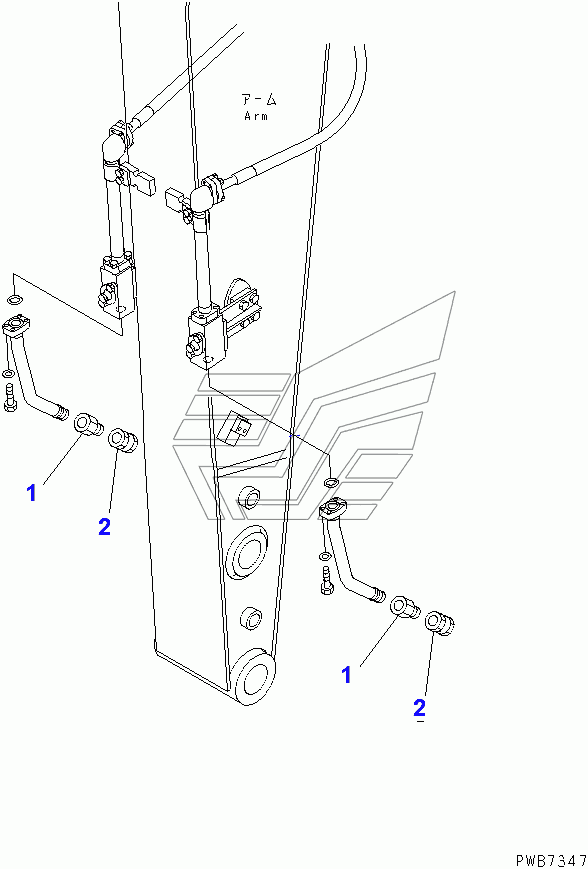 アーム
Arm

1

2

1

2

PWB7347