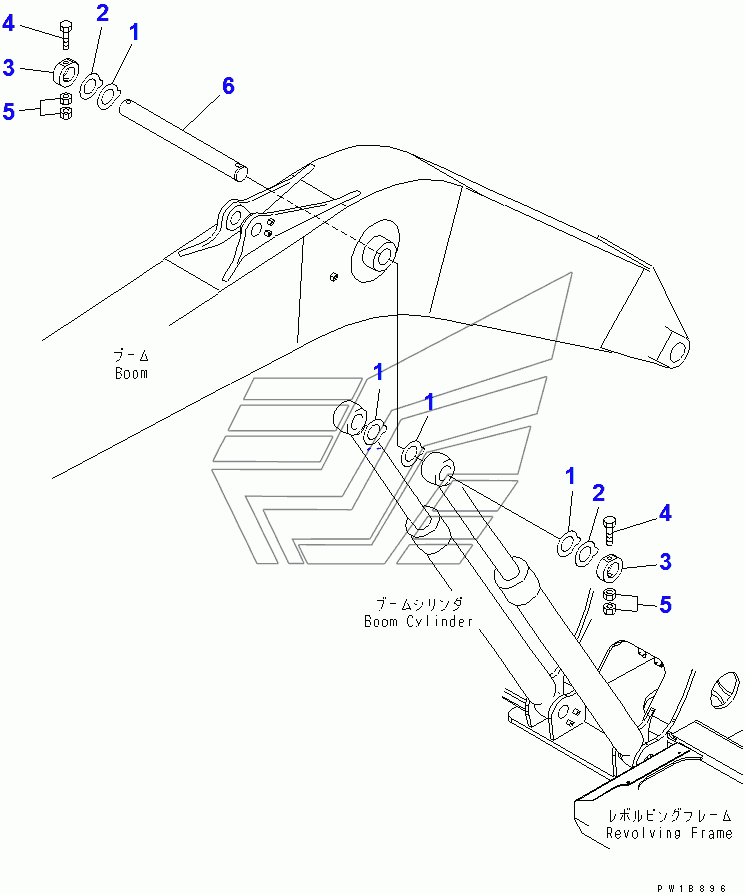 4
2
1
3
5
6

ブーム
Boom

1
1

1
2
4
3
5

ブームシリンダ
Boom Cylinder

レボルビングフレーム
Revolving Frame

PW1B896