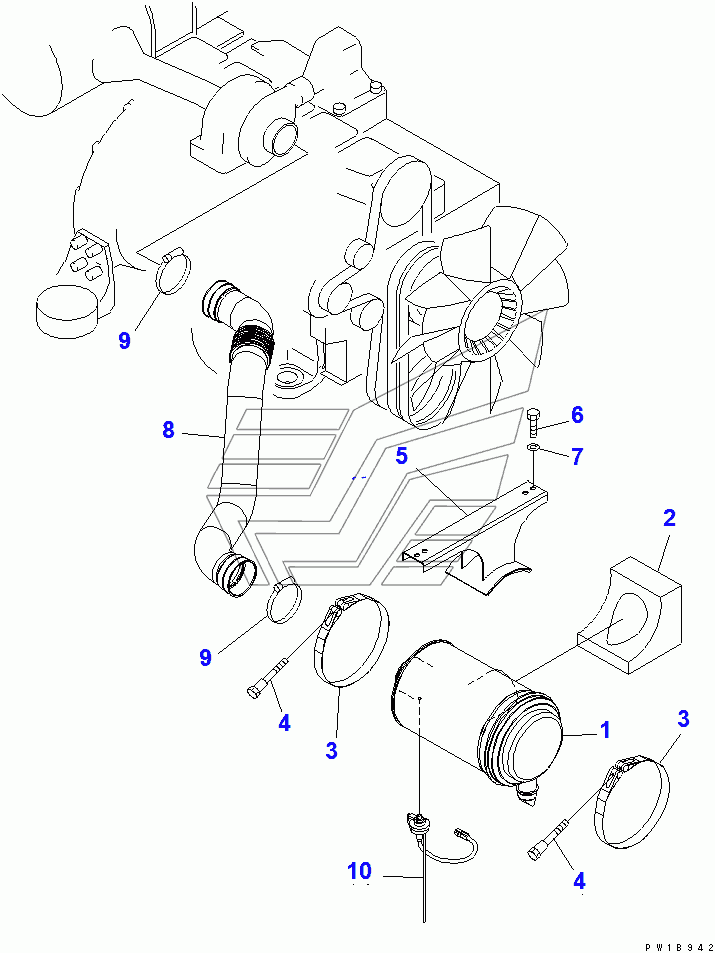 9
8
6
7
5
2
9
4
3
1
3
10
4
PW1B942