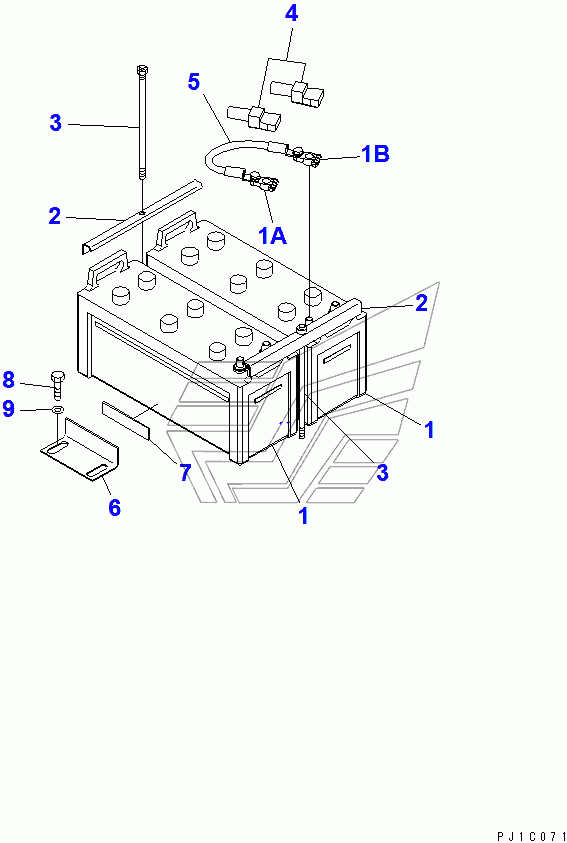 4
5
3
1B
2
1A
2
8
9
1
7
3
6
1
PJ1C071