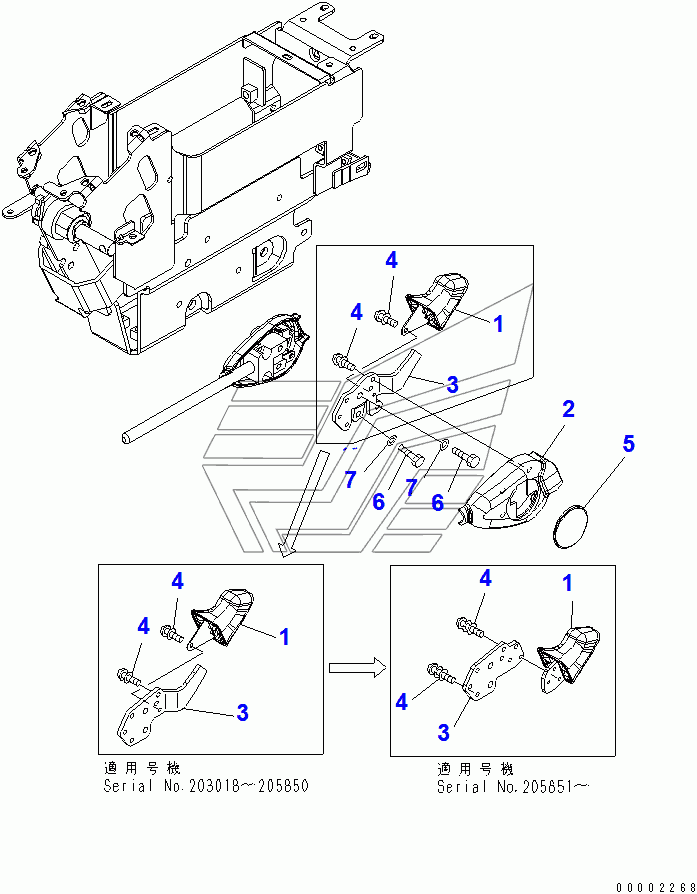 4
4
1
3
2
5
7
7
6
6

4
4
1
3
適用号機
Serial No.203018~205850

4
1
4
3
適用号機
Serial No.205651~

00002268