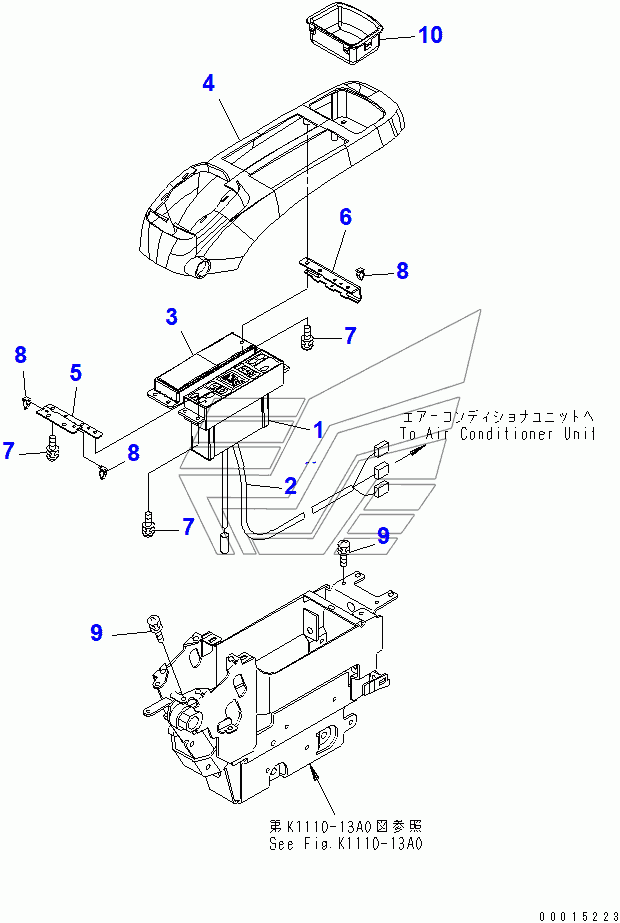 10
4
6
8
3
7
8
5
1
エアーコンディショナユニットへ
To Air Conditioner Unit
7
8
2
7
9
9
第K1110-13A0図参照
See Fig.K1110-13A0
00015223