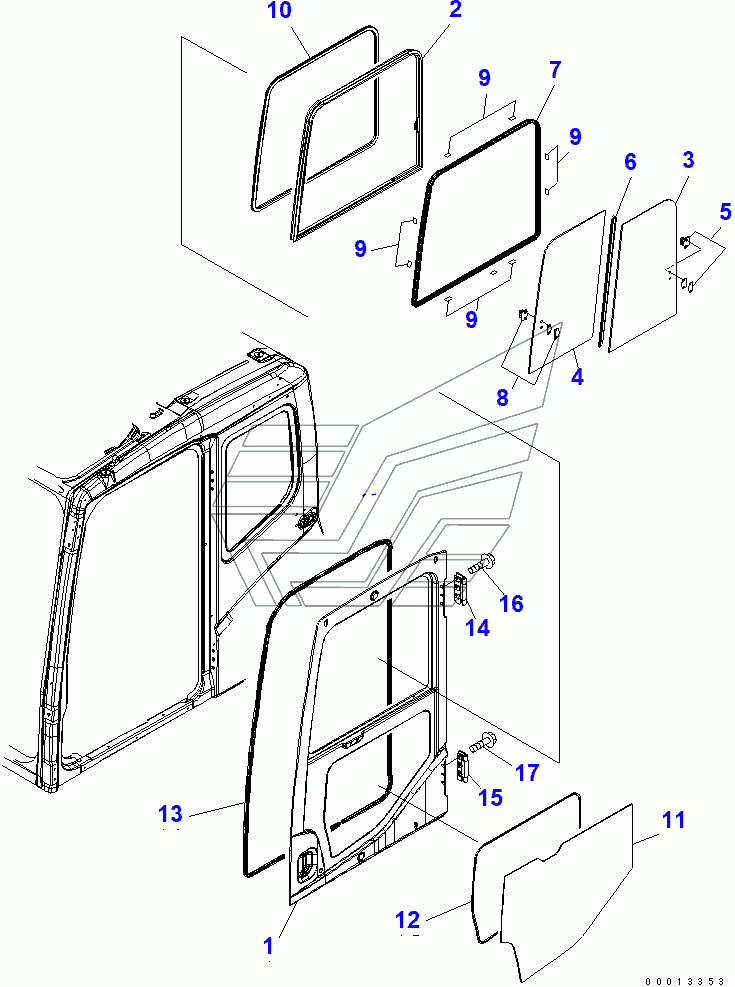 10
2
9
7
9
6
3
5
9
9
8
4
16
14
17
15
13
11
12
1
00013353