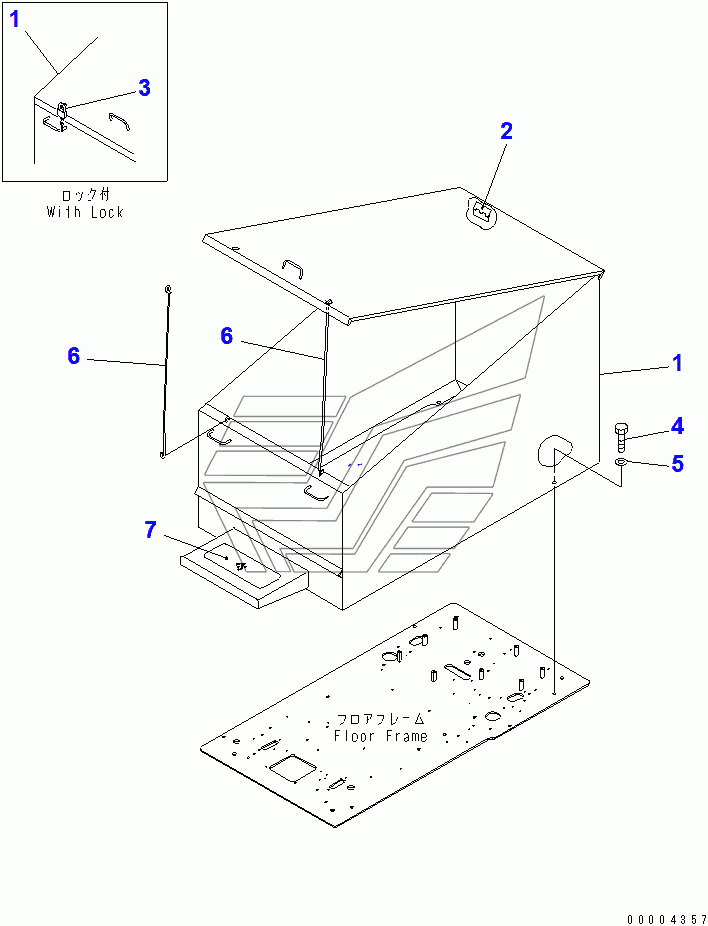 1
3
ロック付
With Lock
2
6
6
1
4
5
7
フロアフレーム
Floor Frame
00004357