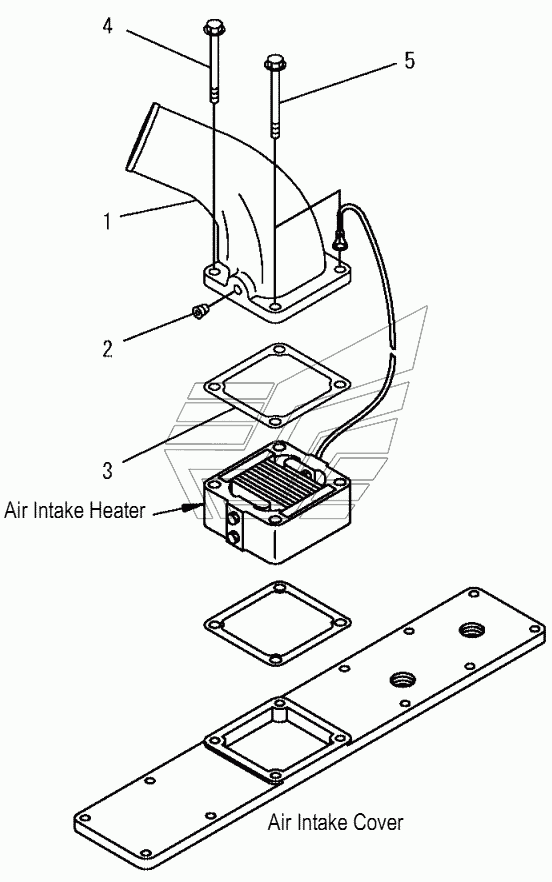 4
5
1
2
3
Air Intake Heater
Air Intake Cover