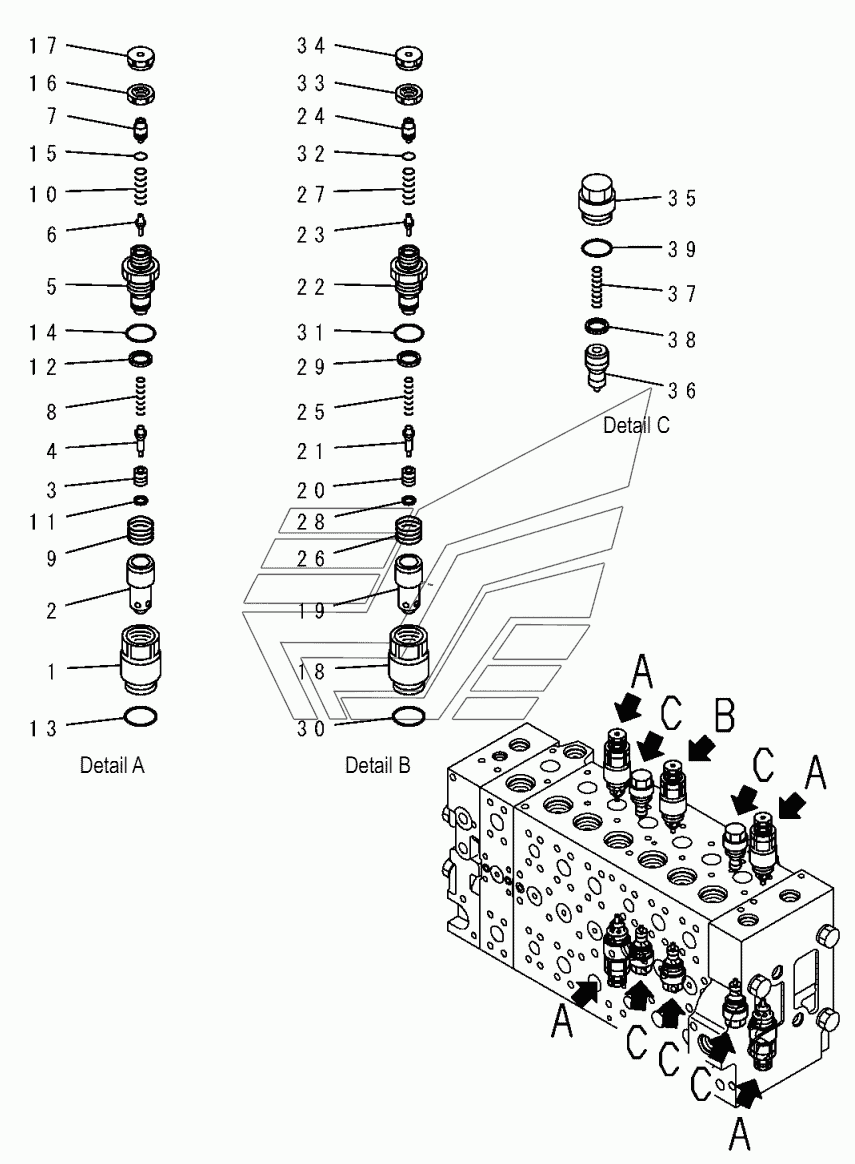 17
16
7
15
10
6
5
14
12
8
4
3
11
9
2
1
13
Detail A

34
33
24
32
27
23
22
31
29
25
21
20
28
26
19
18
30
Detail B

35
39
37
38
36
Detail C

A
C
B
C
A
A
C
C
C
A