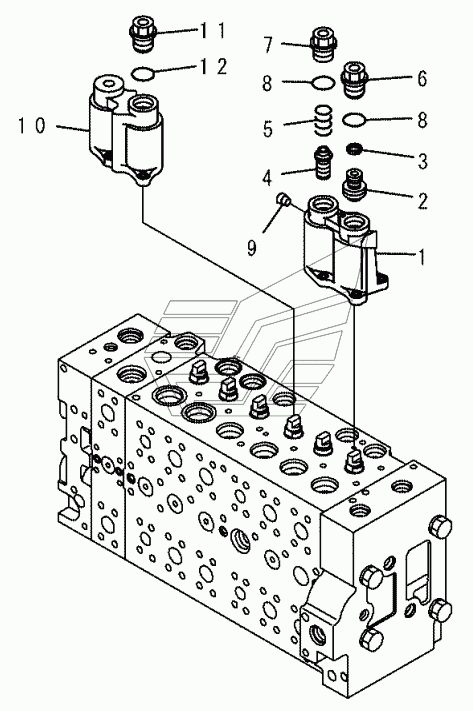 11
12
10
7
8
6
5
8
3
4
2
9
1