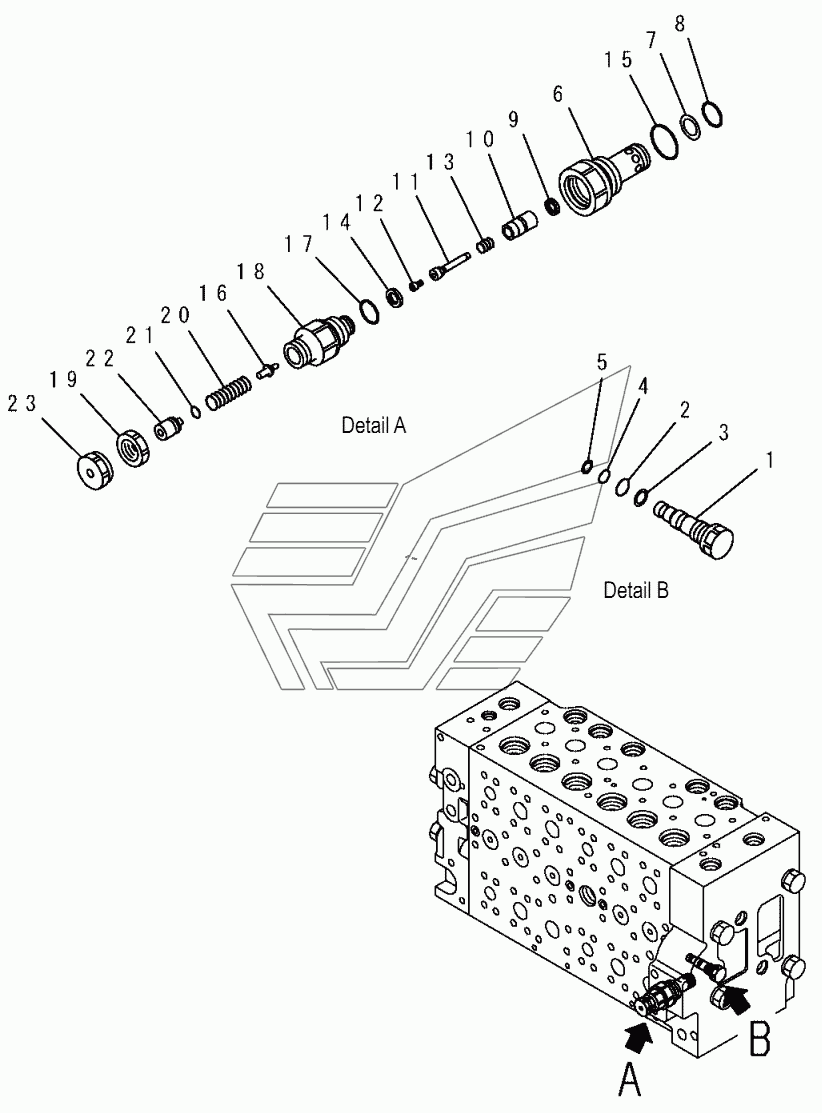 8
7
15
6
9
10
13
11
12
14
17
18
16
20
21
22
19
23
Detail A
5
4
2
3
1
Detail B
A
B