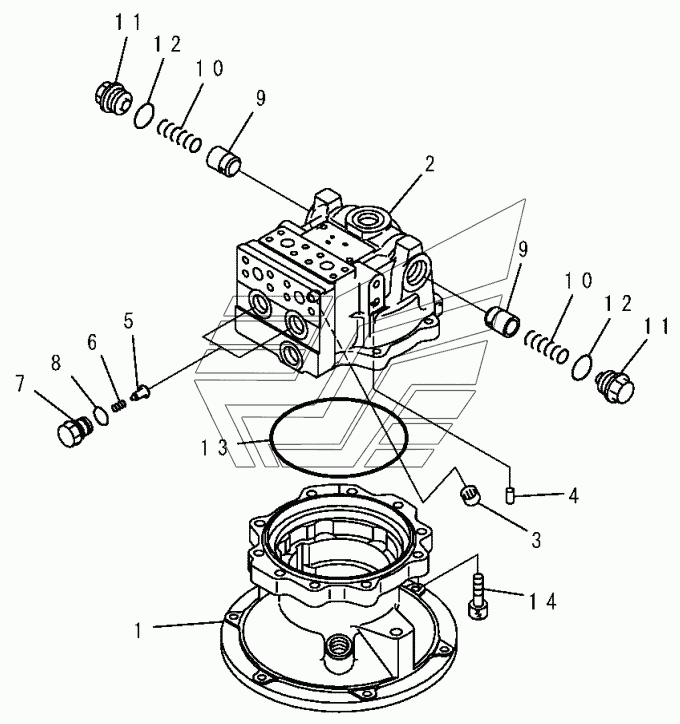 11
12
10
9
2
9
10
12
11
5
6
8
7
13
4
3
14
1