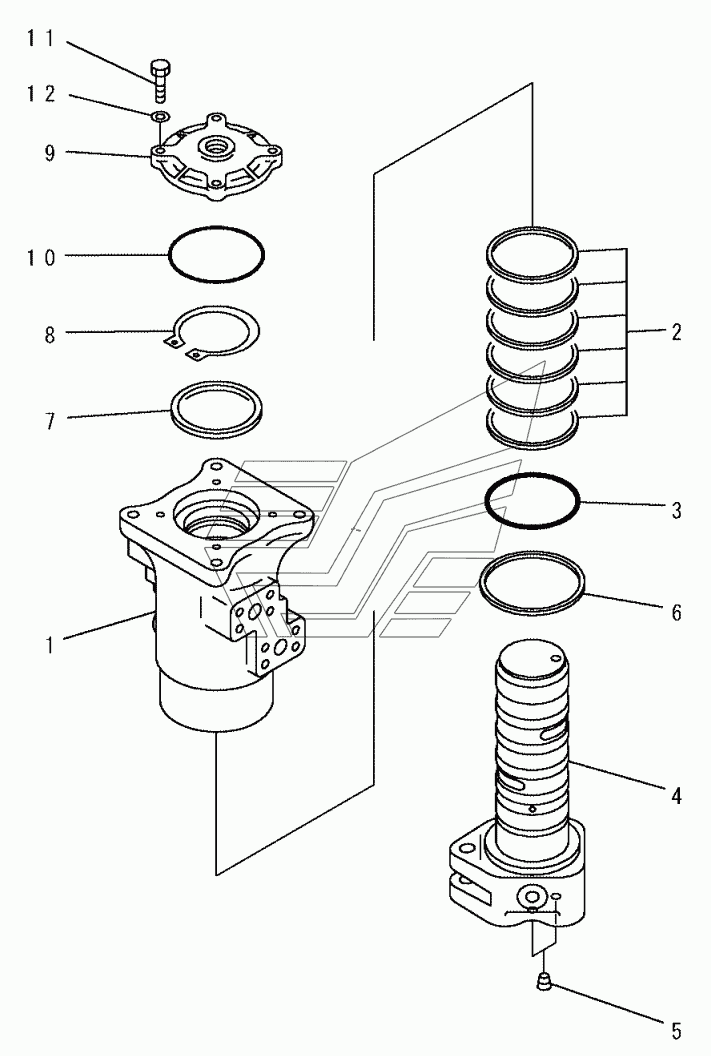 11
12
9
10
8
7
1
2
3
6
4
5