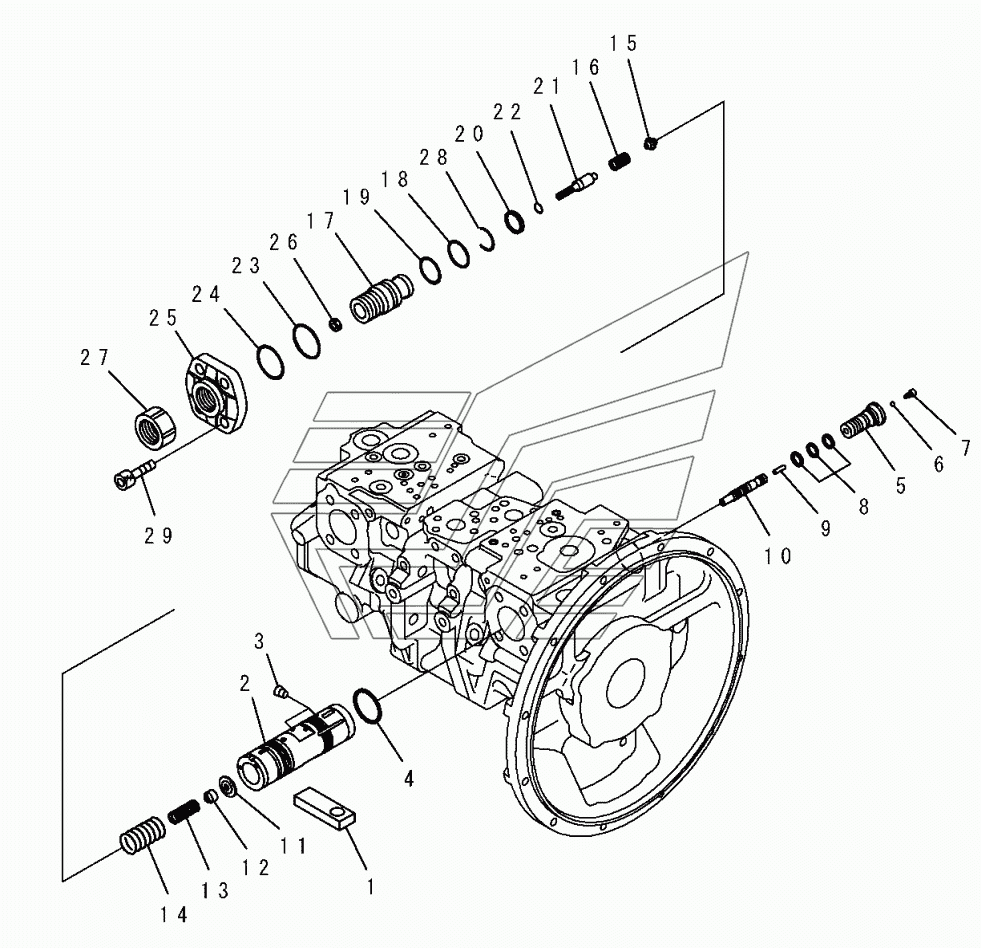 15
16
21
22
20
28
18
19
17
26
23
24
25
27
29
7
6
5
8
9
10
3
2
4
11
12
13
14
1