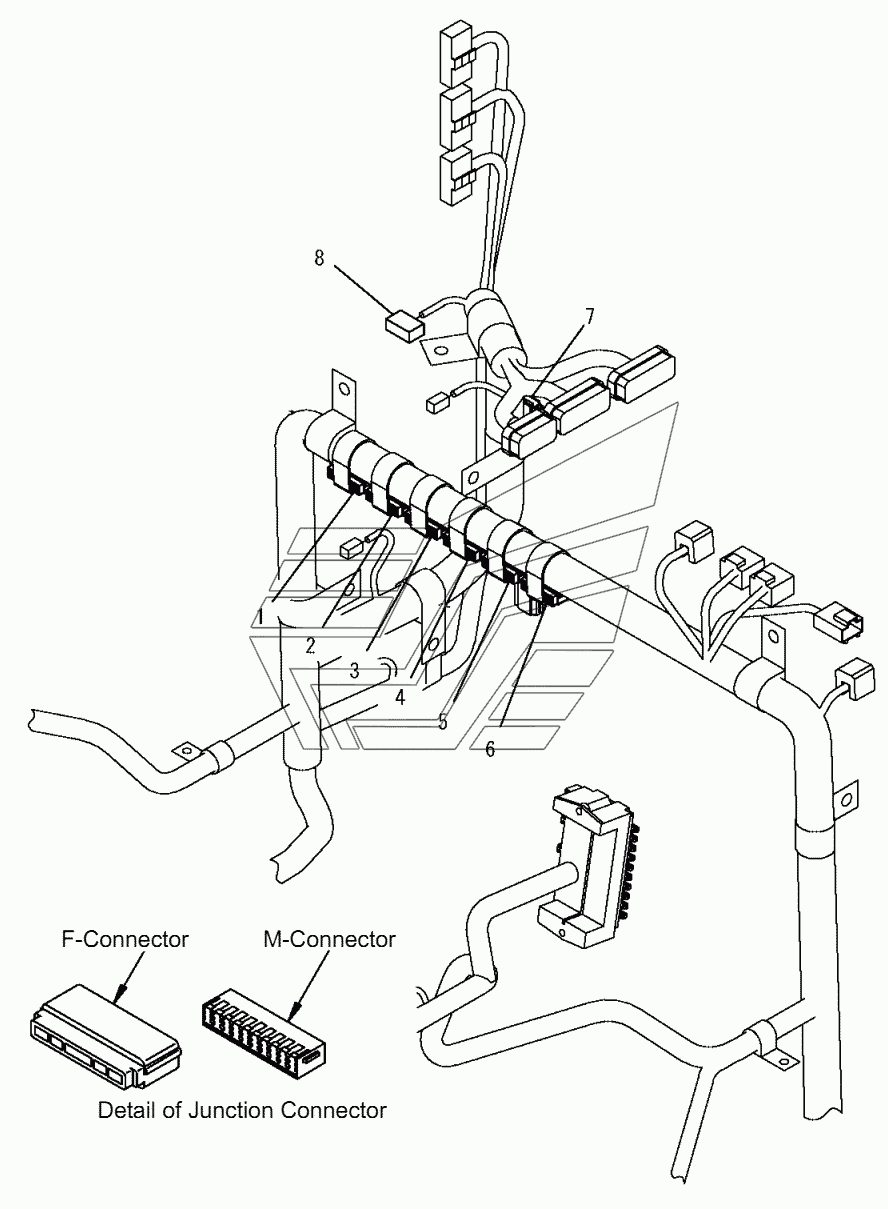 8
7
1
2
3
4
5
6
F-Connector
M-Connector
Detail of Junction Connector