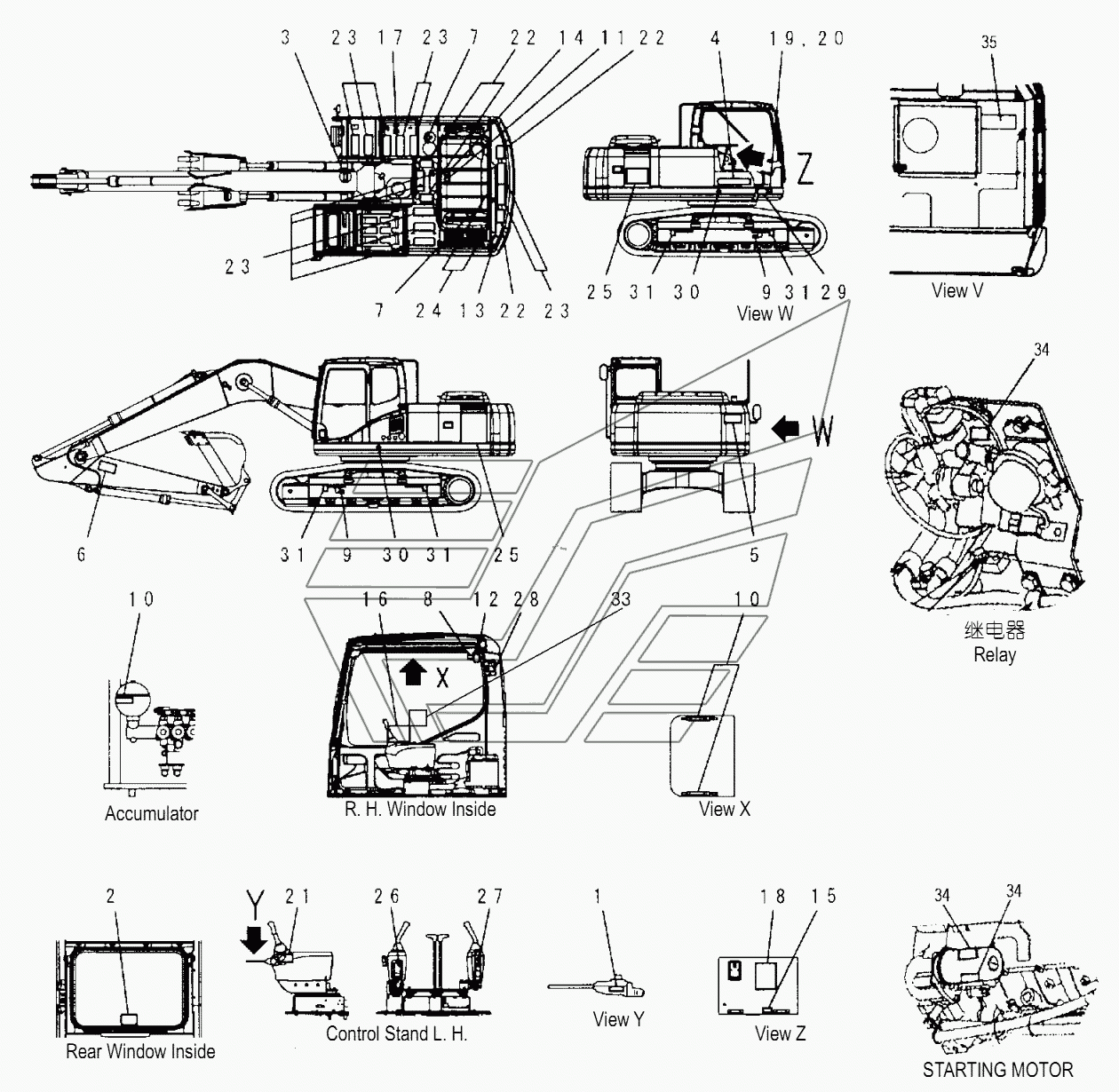 3 23 17 23 7 22 14 11 22

4 19, 20

35

Z

23

7 24 13 22 23

25 31 30

9 31 29

View W

View V

34

W

6

31 9 30 31 25

5

10

16 8 12 28

33

10

X

继电器
Relay

Accumulator

R. H. Window Inside

View X

2

Y 21

26 27

1

18 15

34 34

Rear Window Inside

Control Stand L. H.

View Y

View Z

STARTING MOTOR