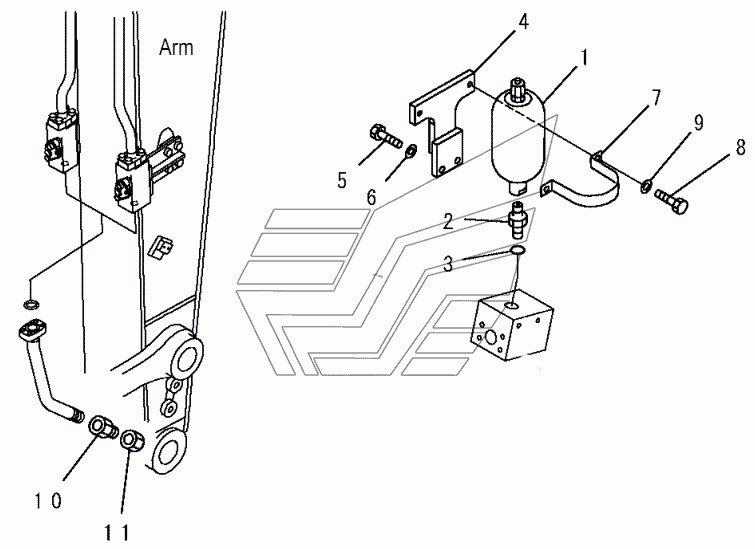 Arm
4
1
7
9
8
5
6
2
3
10
11