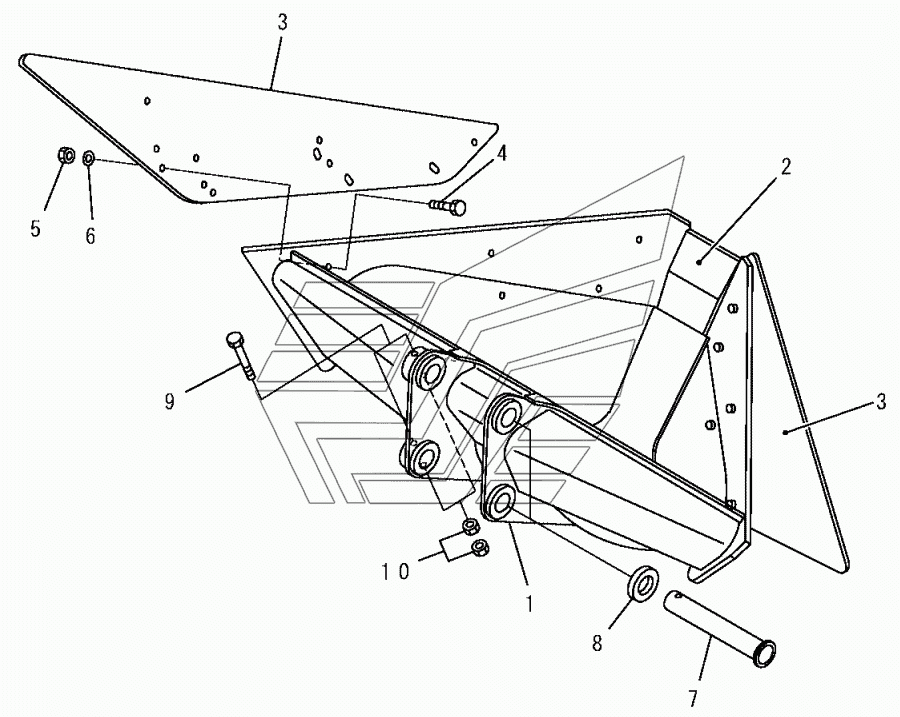 3
4
2
5
6
9
3
10
1
8
7