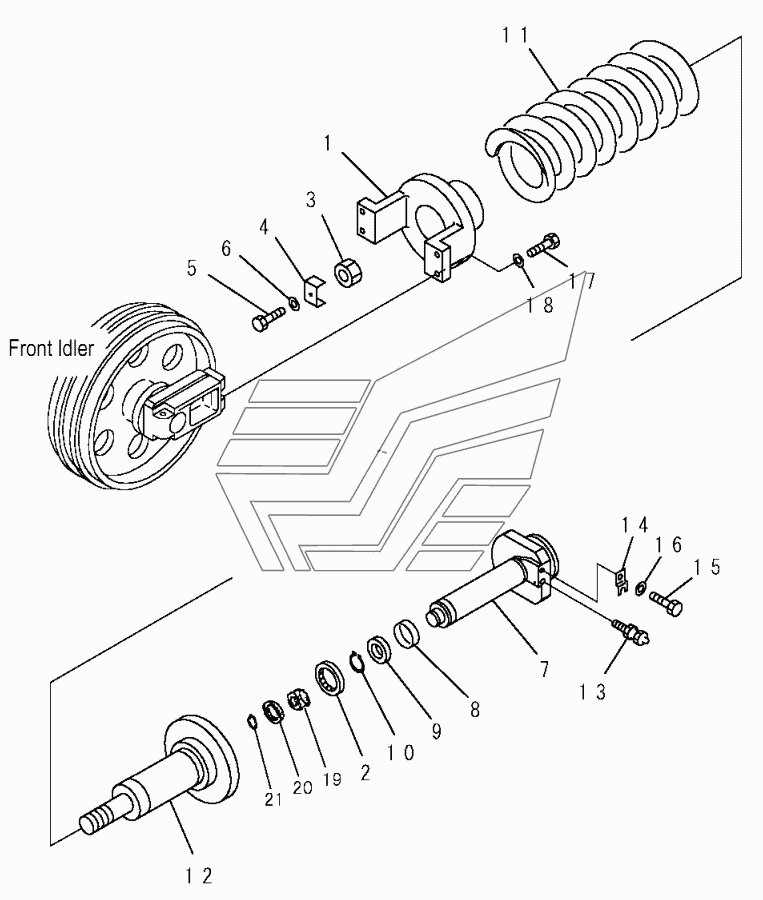 11
1
3
4
6
5
17
18
Front Idler
14
16
15
7
13
8
9
10
2
19
20
21
12