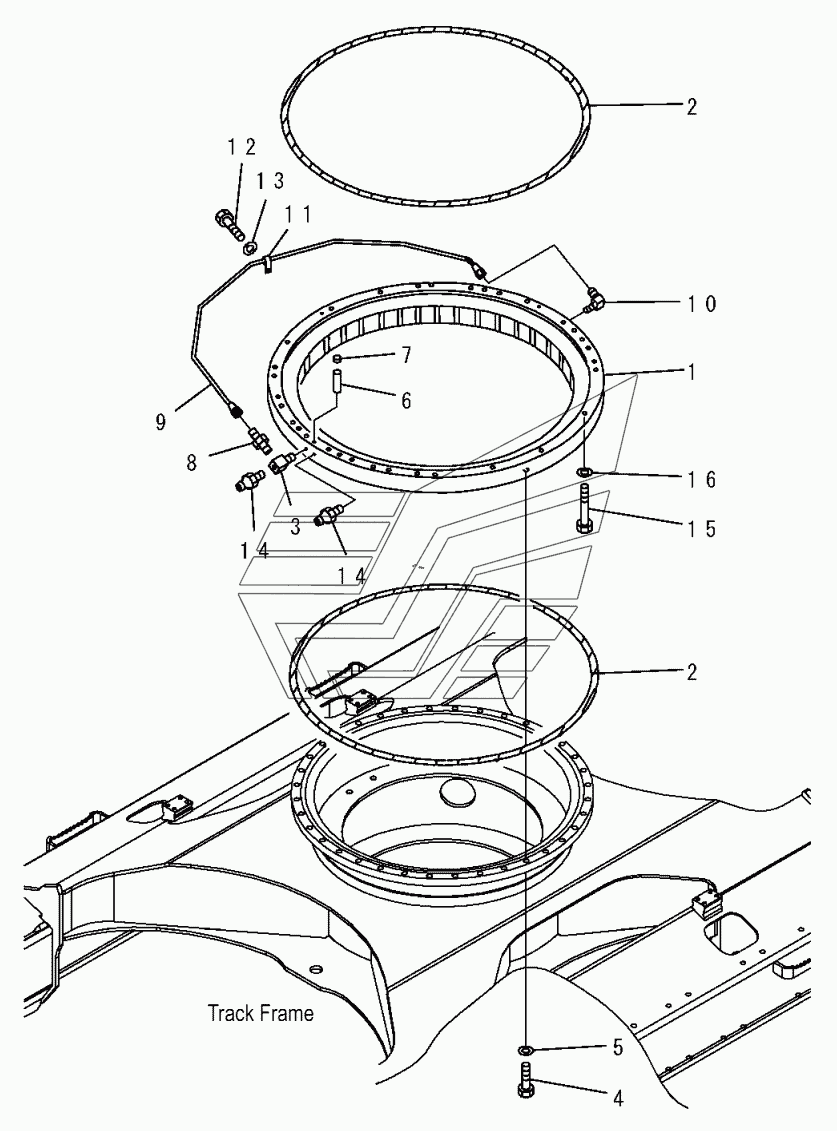 2
12
13
11
10
7
1
6
9
8
16
15
3
14
14
2
Track Frame
5
4