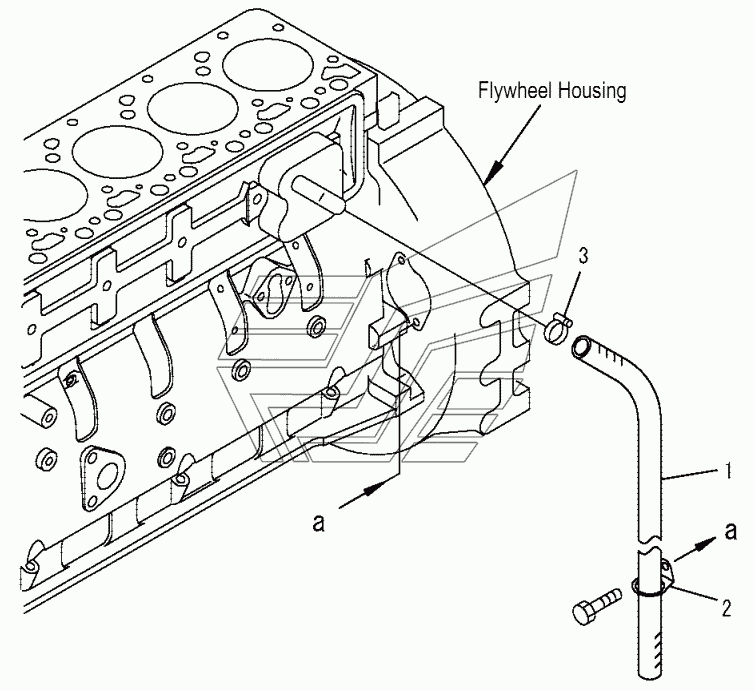 Flywheel Housing

3

1

a

a

2