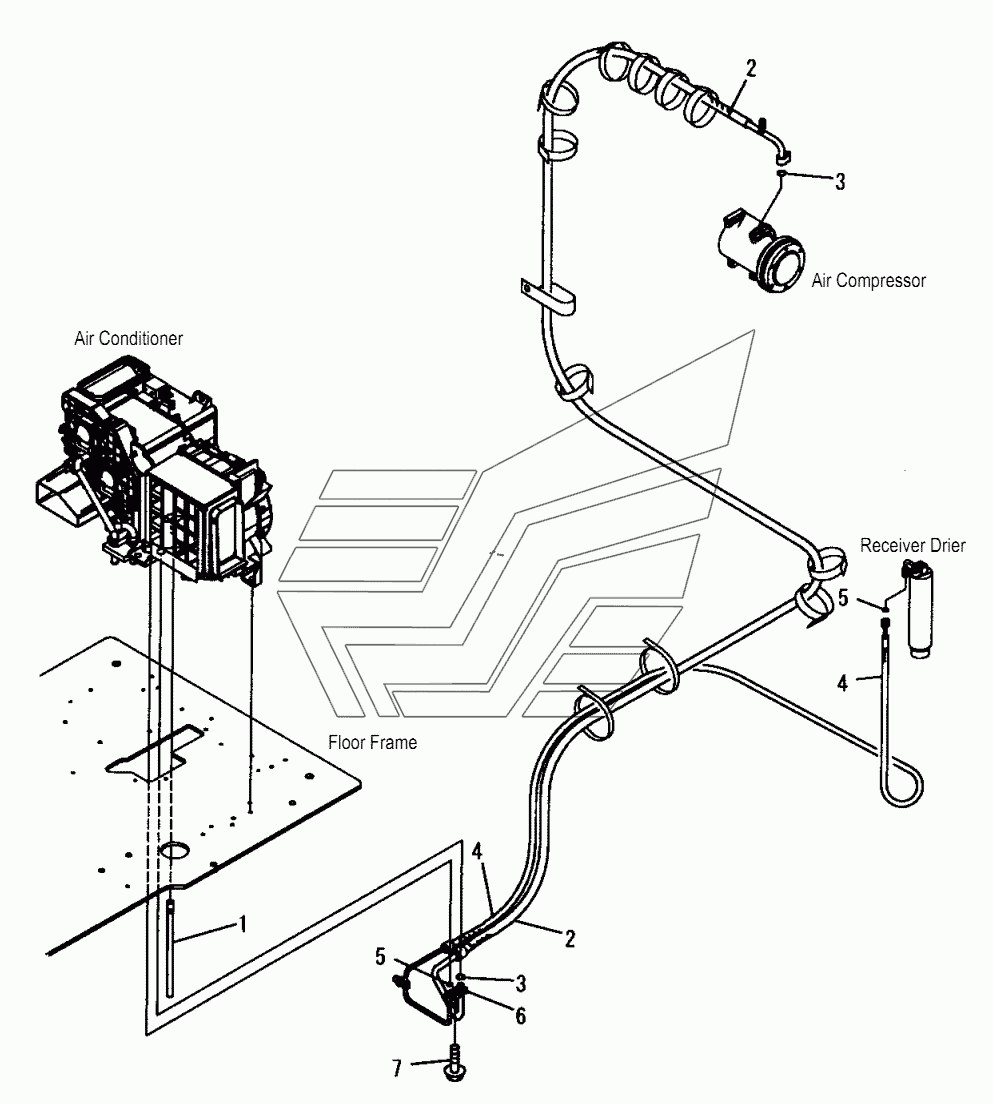 2
3
Air Compressor
Air Conditioner
Receiver Drier
5
4
Floor Frame
4
1
2
5
3
6
7