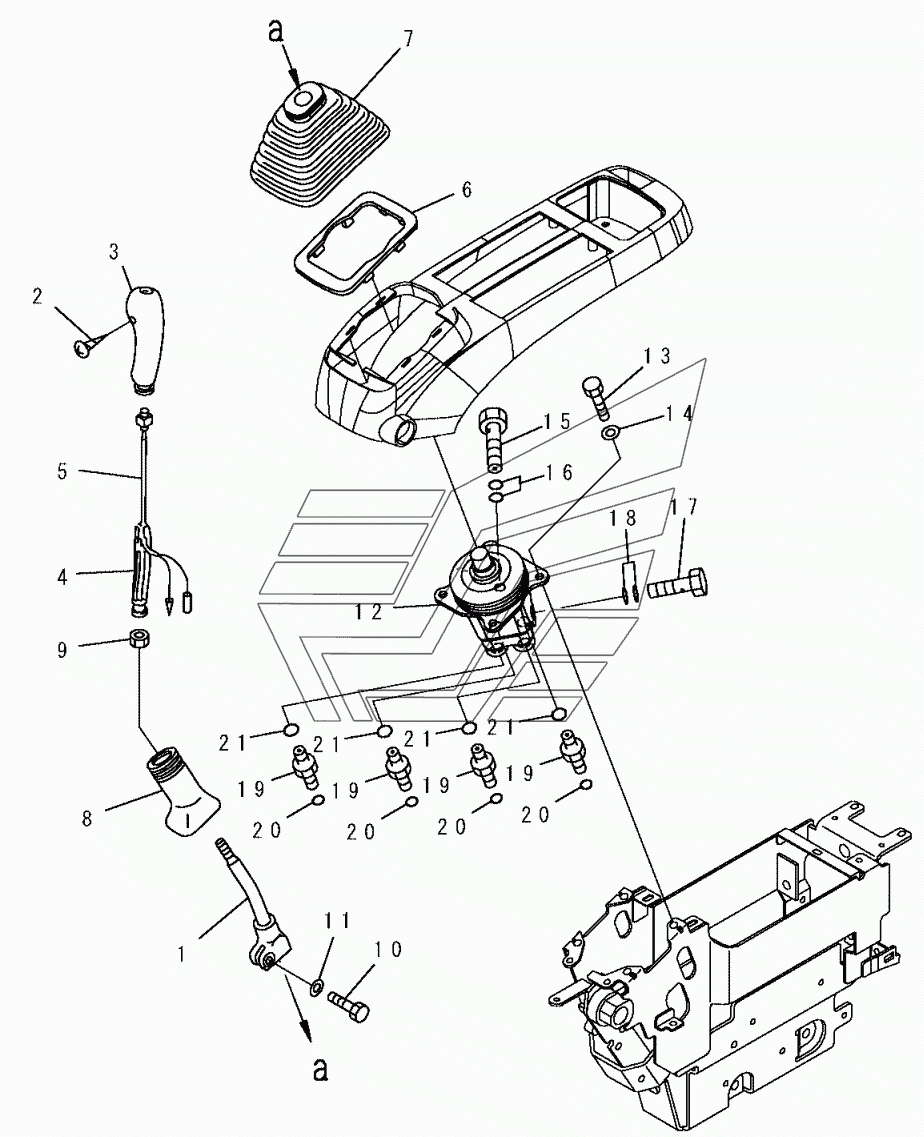 a
7
6
3
2
13
15
14
5
16
18
17
4
12
9
21
21
21
21
19
19
19
19
8
20
20
20
20
1
11
10
a