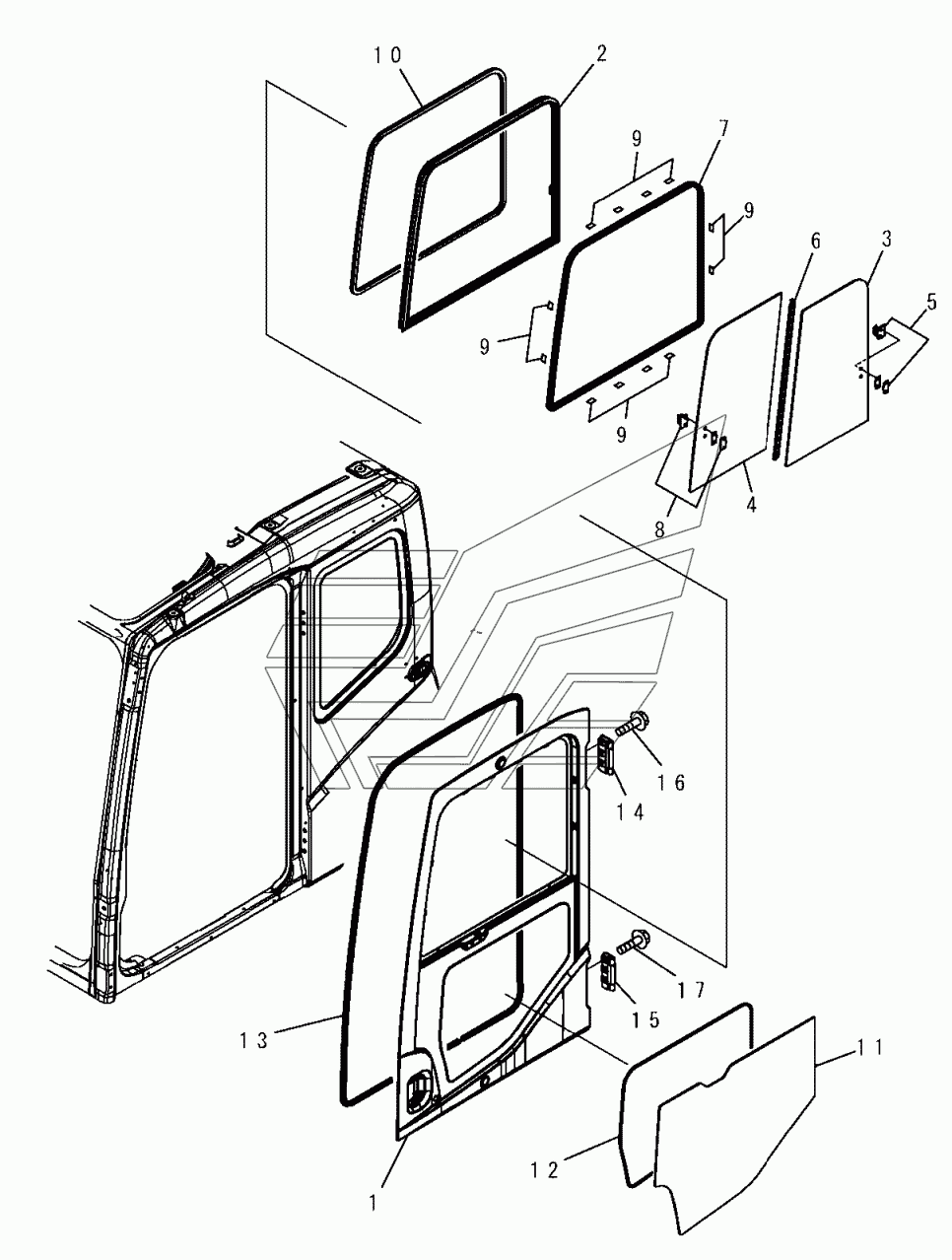 10
2
9
7
9
6
3
5
9
9
8
4
16
14
17
15
13
11
12
1